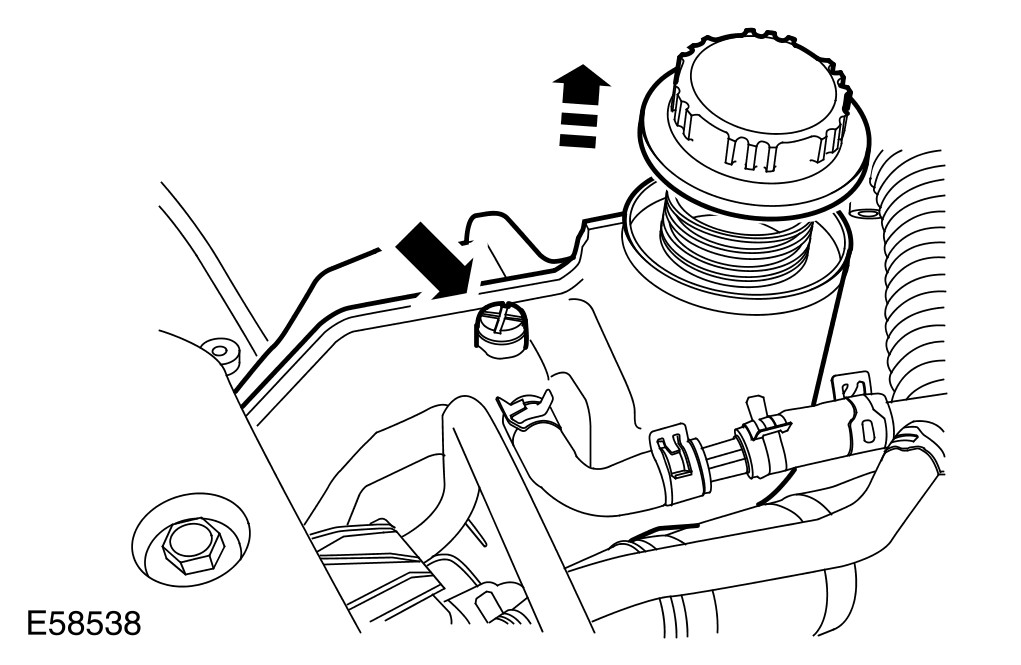 E58538