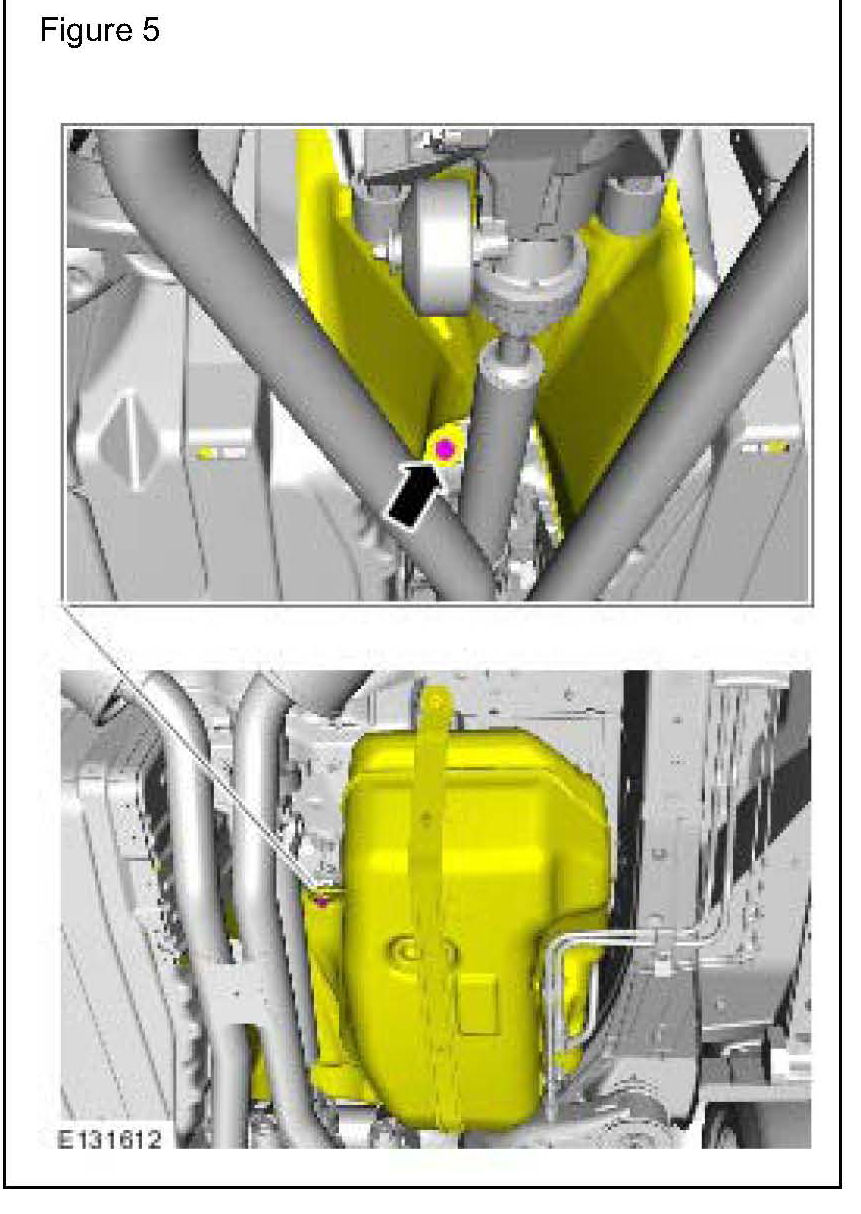 Figure 5

E131612