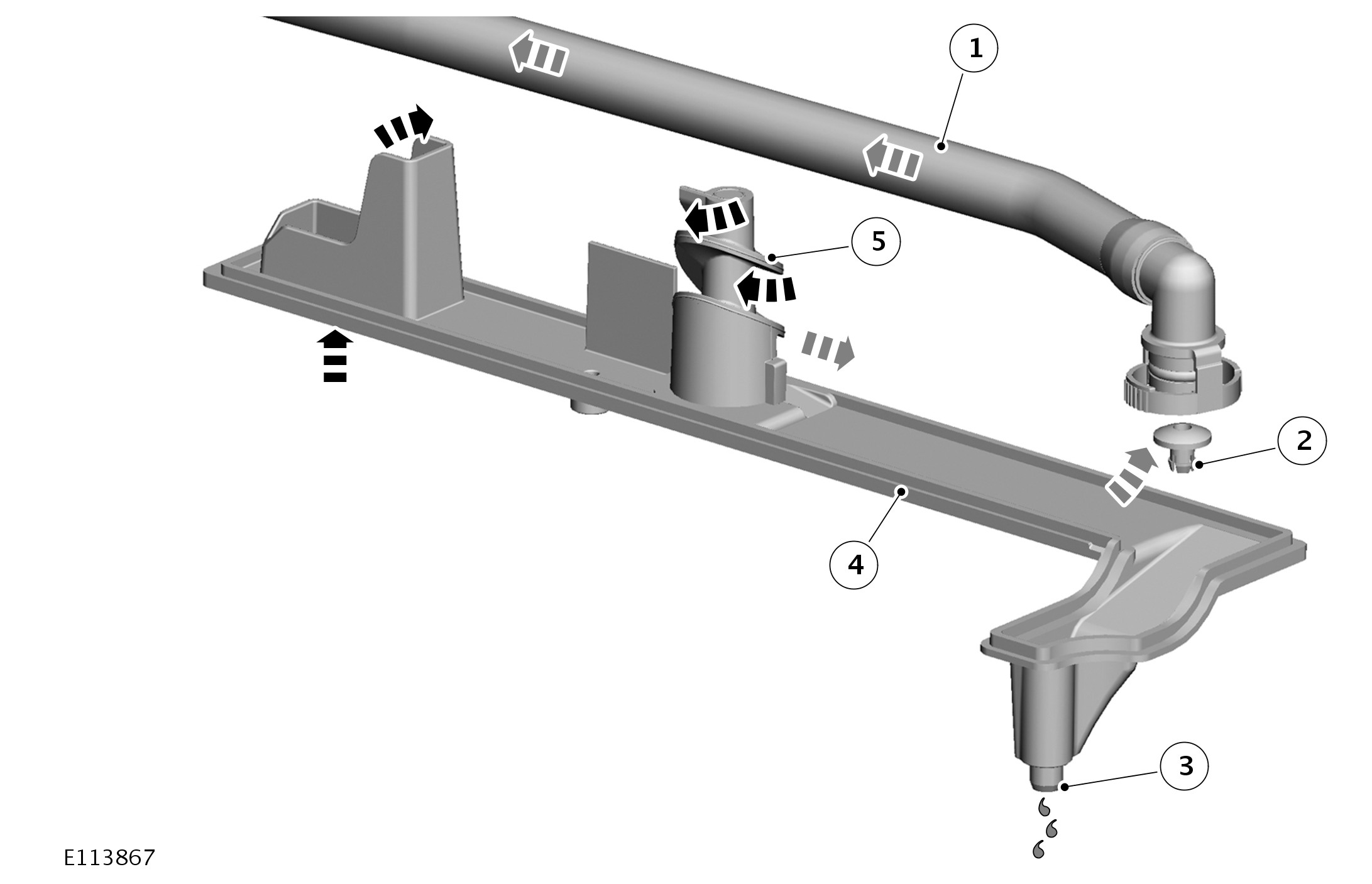 1

5

2

4

3

E113867