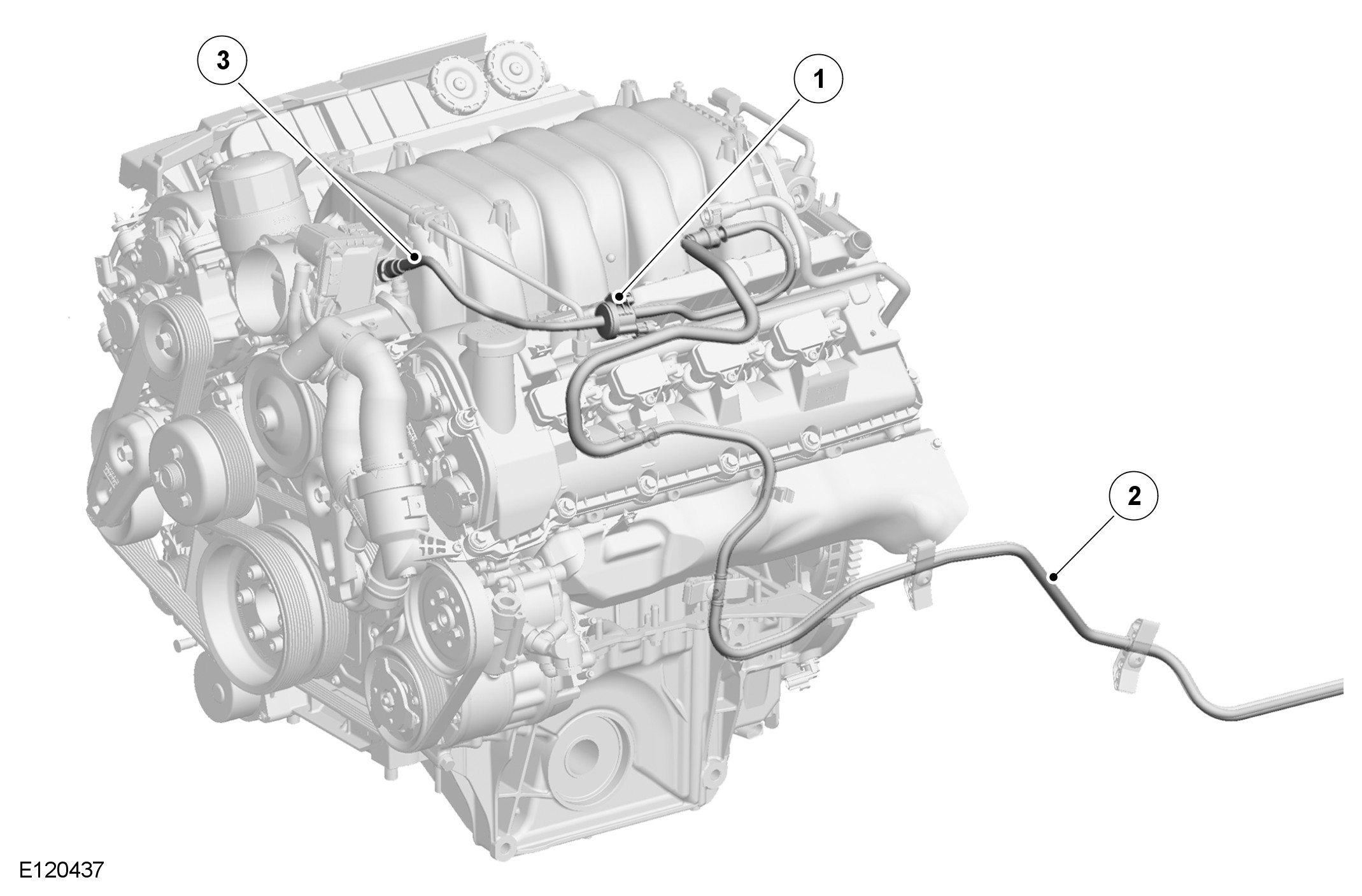 3

1

2

E120437