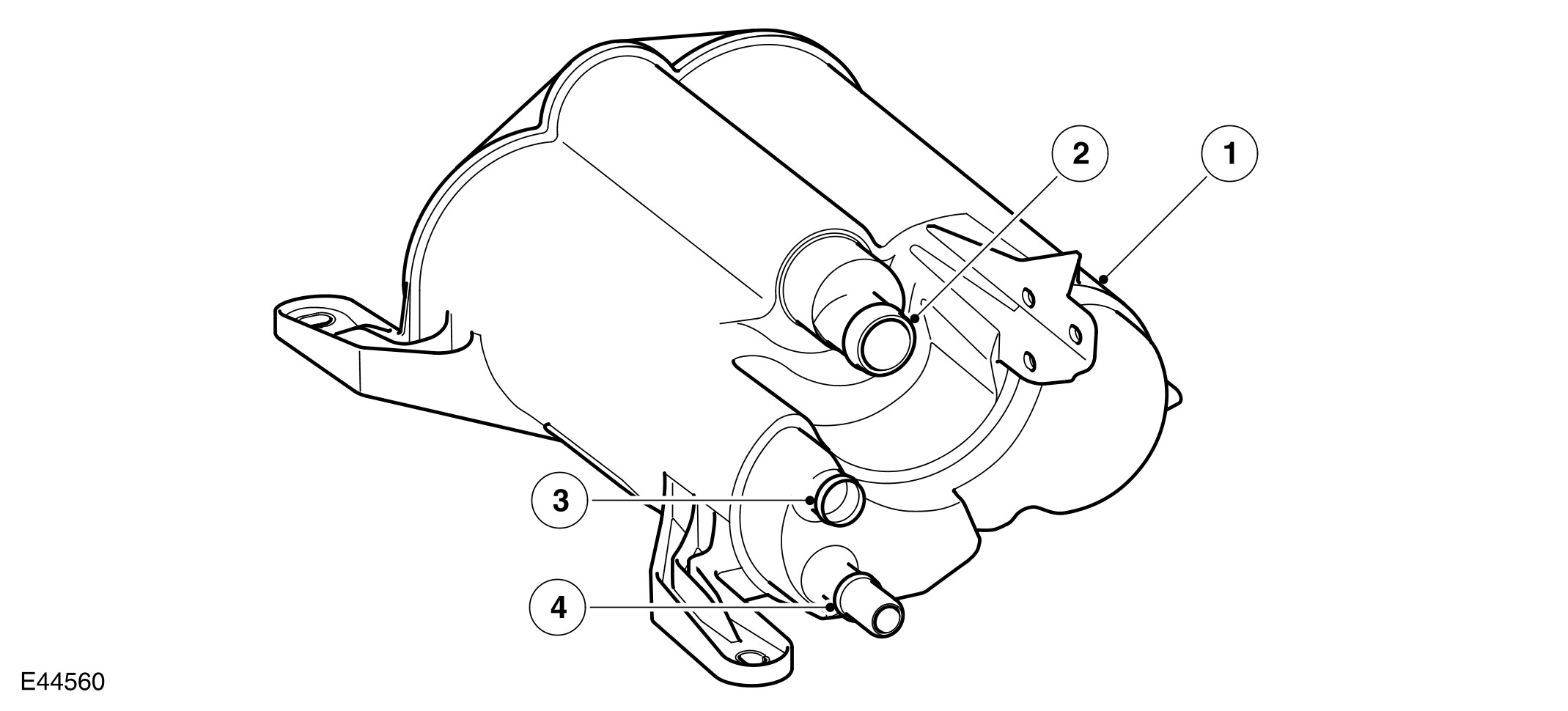 2
1
3
4
E44560