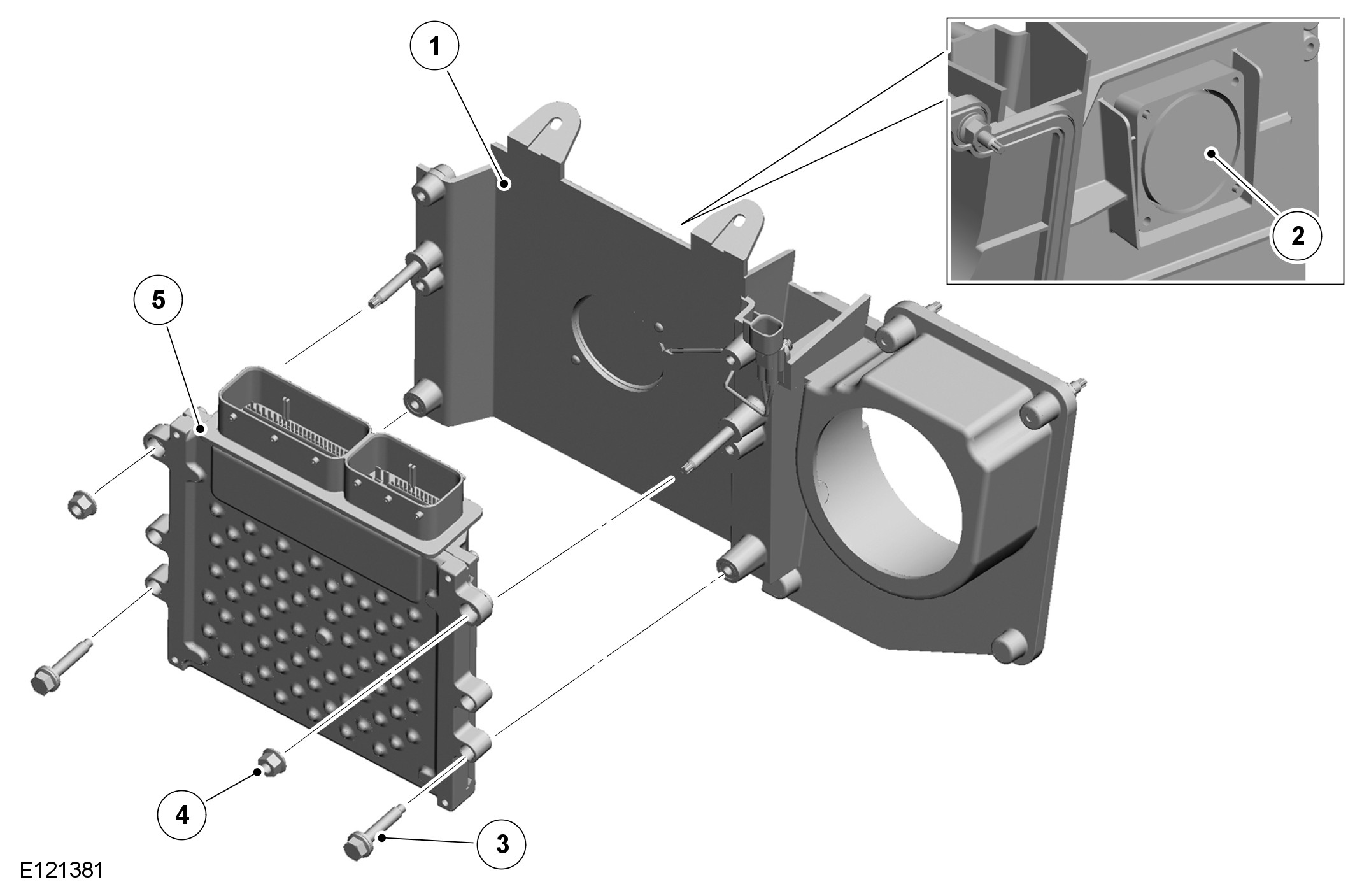 1
2
5
4
3
E121381