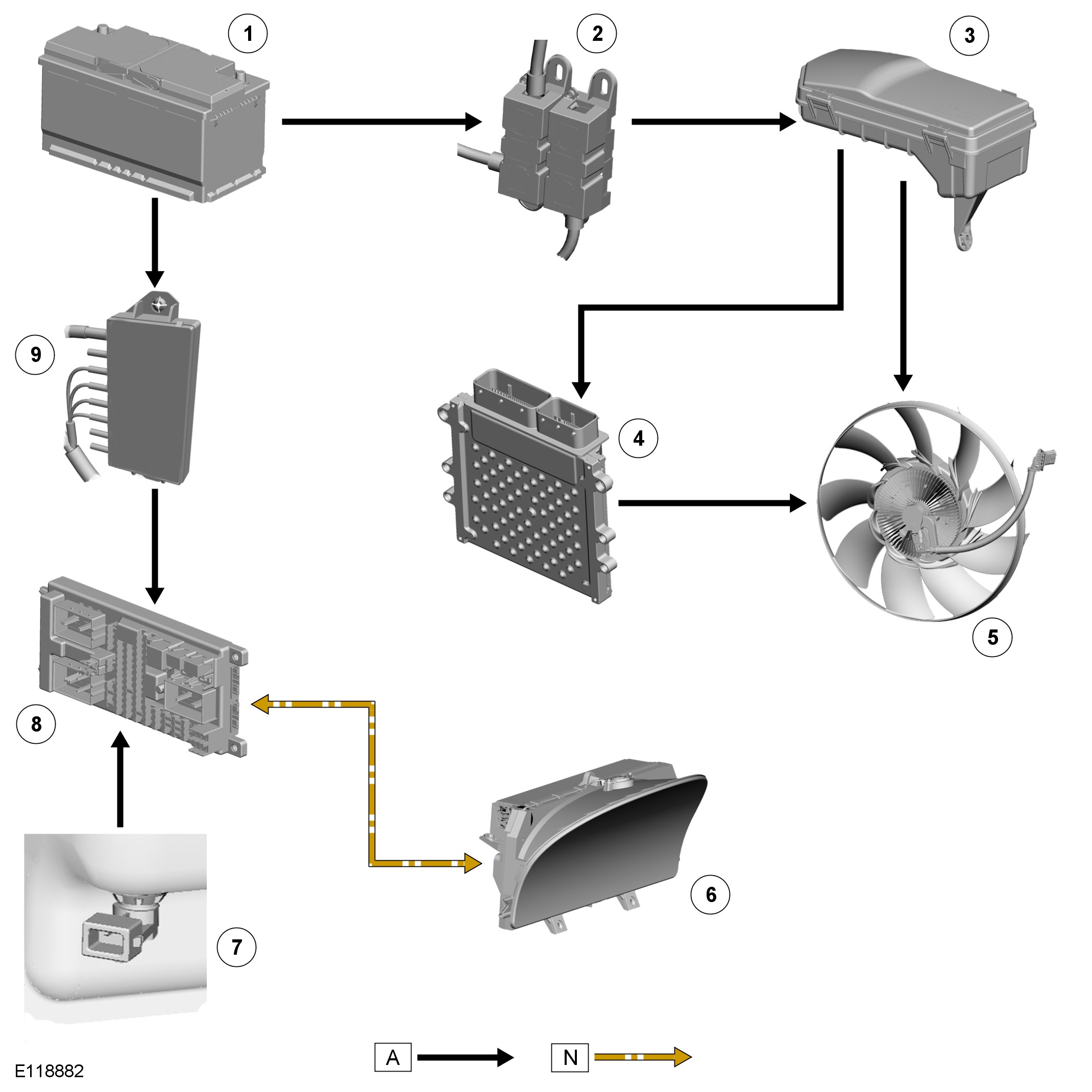 1
2
3
9
4
5
8
6
7
A
N
E118882