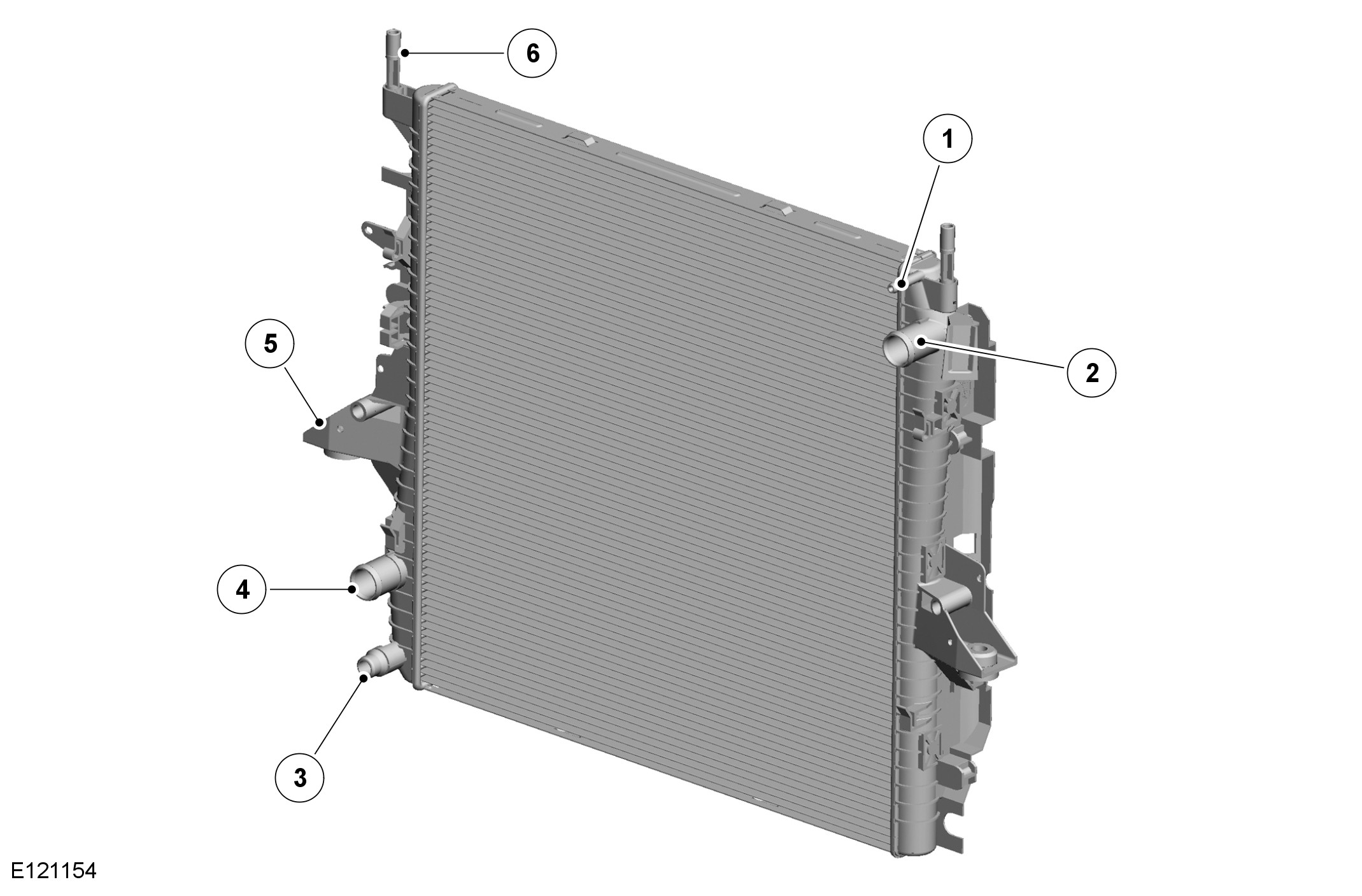 6

1

5

2

4

3

E121154