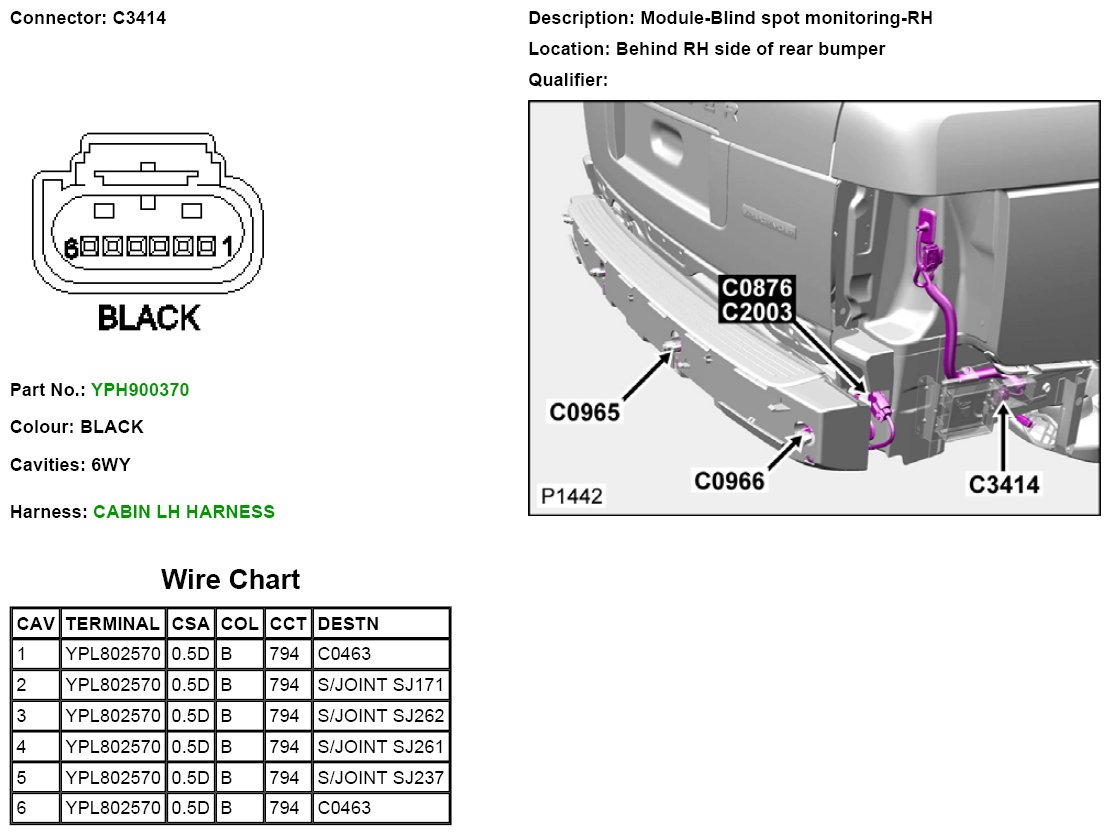 Connector: C3414

6 1

BLACK

Part No.: YPH900370

Colour: BLACK

Cavities: 6WY

Harness: CABIN LH HARNESS

Wire Chart

| CAV | TERMINAL | CSA | COL | CCT | DESTN |
|---|---|---|---|---|---|
| 1 | YPL802570 | 0.5D | B | 794 | C0463 |
| 2 | YPL802570 | 0.5D | B | 794 | S/JOINT SJ171 |
| 3 | YPL802570 | 0.5D | B | 794 | S/JOINT SJ262 |
| 4 | YPL802570 | 0.5D | B | 794 | S/JOINT SJ261 |
| 5 | YPL802570 | 0.5D | B | 794 | S/JOINT SJ237 |
| 6 | YPL802570 | 0.5D | B | 794 | C0463 |

Description: Module-Blind spot monitoring-RH

Location: Behind RH side of rear bumper

Qualifier:

C0876
C2003

C0965

C0966

C3414

P1442