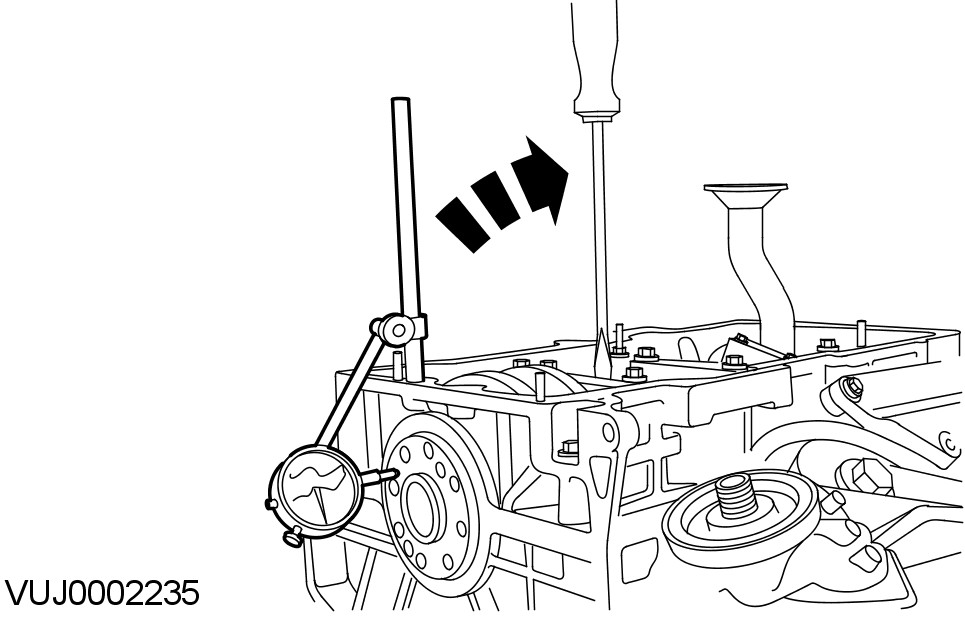 VUJ0002235