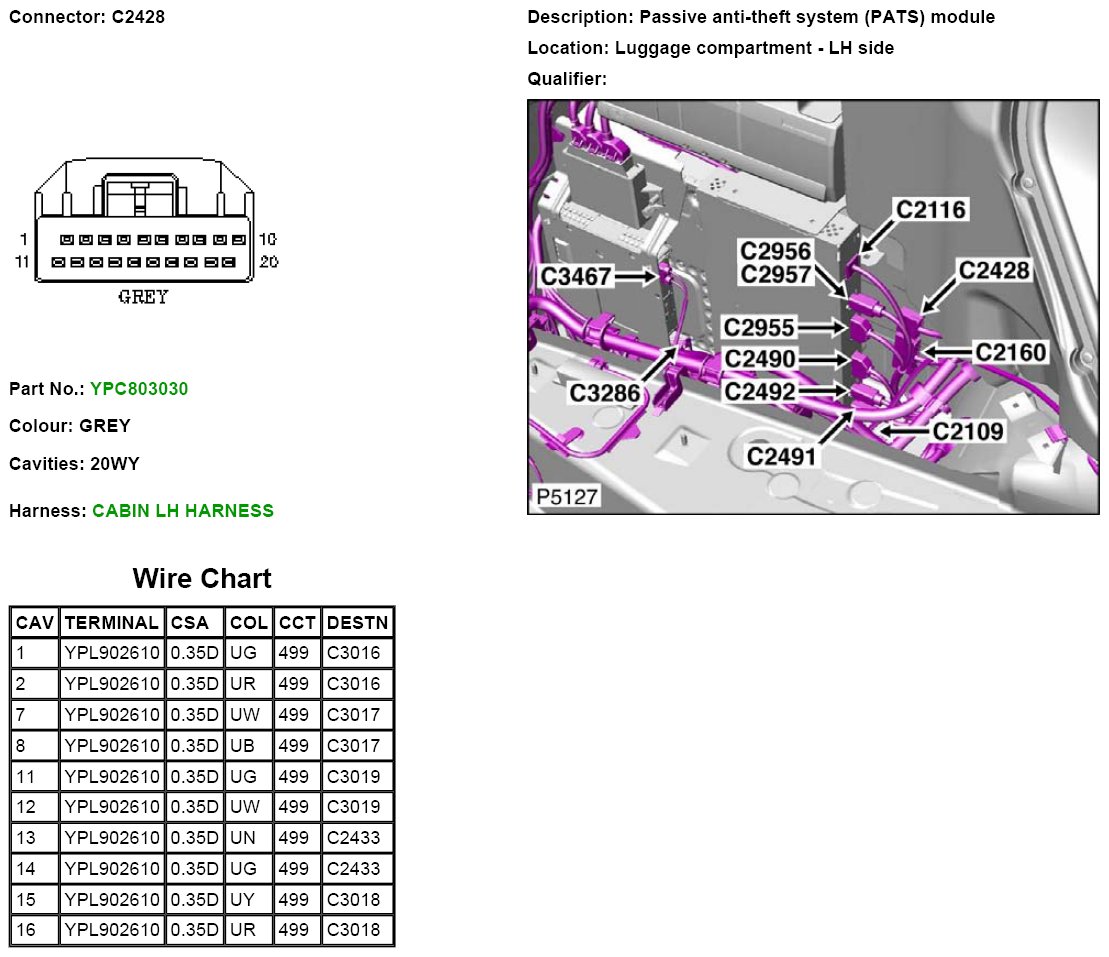 Connector: C2428

1 10
11 20
GREY

Part No.: YPC803030

Colour: GREY

Cavities: 20WY

Harness: CABIN LH HARNESS

Wire Chart

| CAV | TERMINAL | CSA | COL | CCT | DESTN |
|---|---|---|---|---|---|
| 1 | YPL902610 | 0.35D | UG | 499 | C3016 |
| 2 | YPL902610 | 0.35D | UR | 499 | C3016 |
| 7 | YPL902610 | 0.35D | UW | 499 | C3017 |
| 8 | YPL902610 | 0.35D | UB | 499 | C3017 |
| 11 | YPL902610 | 0.35D | UG | 499 | C3019 |
| 12 | YPL902610 | 0.35D | UW | 499 | C3019 |
| 13 | YPL902610 | 0.35D | UN | 499 | C2433 |
| 14 | YPL902610 | 0.35D | UG | 499 | C2433 |
| 15 | YPL902610 | 0.35D | UY | 499 | C3018 |
| 16 | YPL902610 | 0.35D | UR | 499 | C3018 |

Description: Passive anti-theft system (PATS) module

Location: Luggage compartment - LH side

Qualifier:

C2116
C2956
C2957
C2428
C3467
C2955
C2490
C2160
C3286
C2492
C2109
C2491
P5127