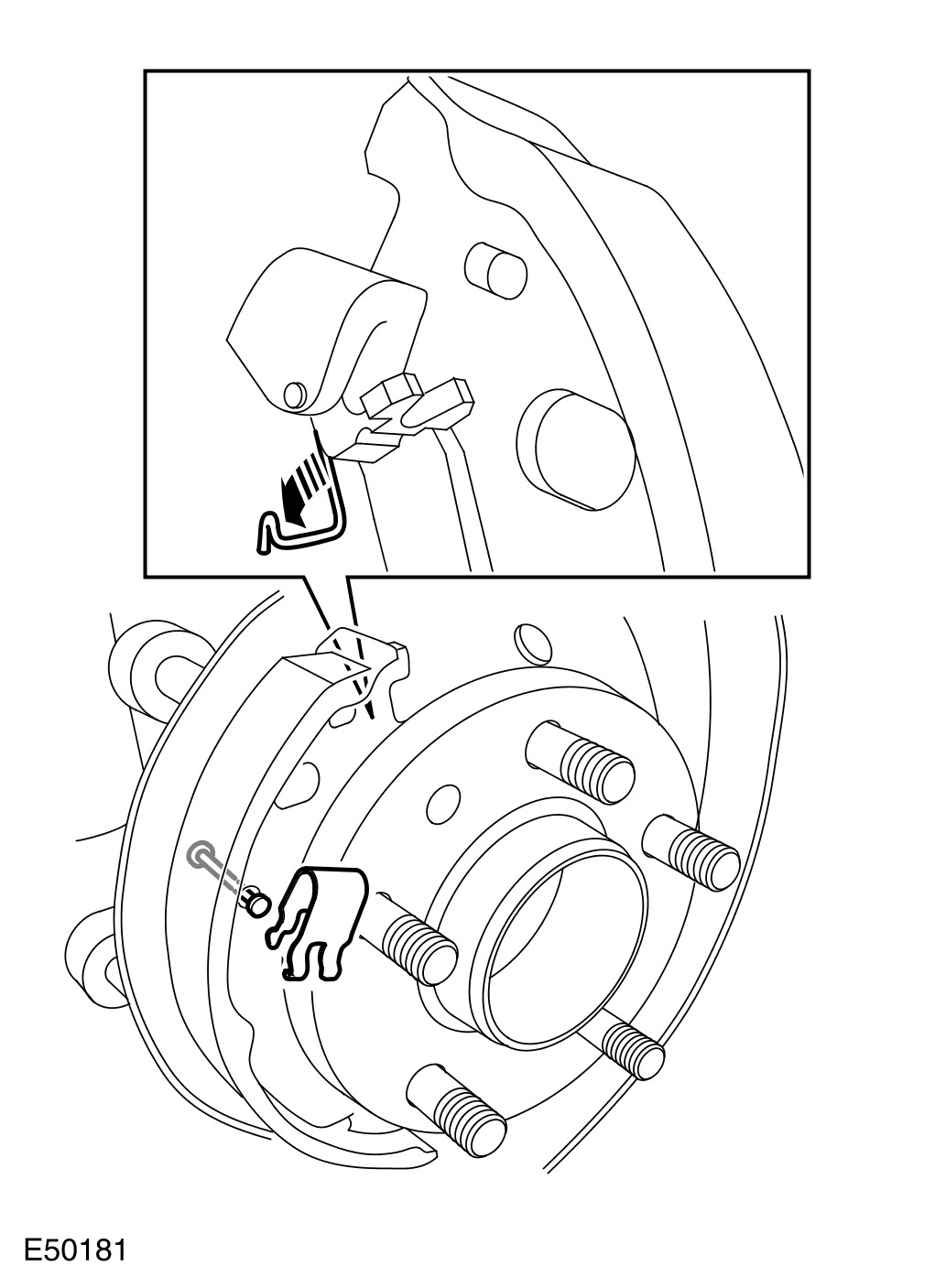 E50181