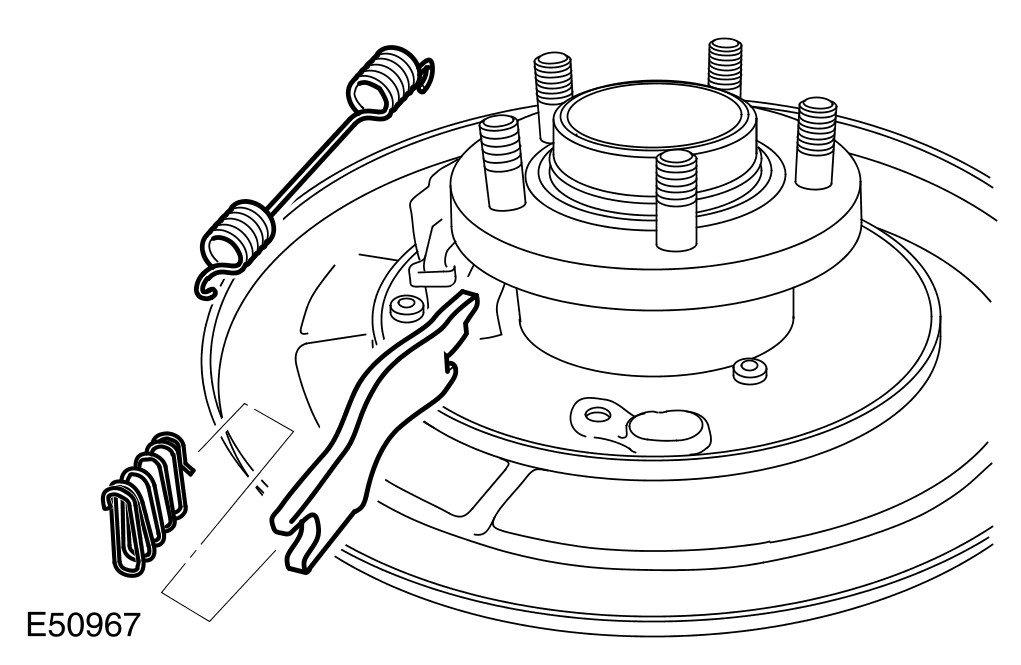 E50967