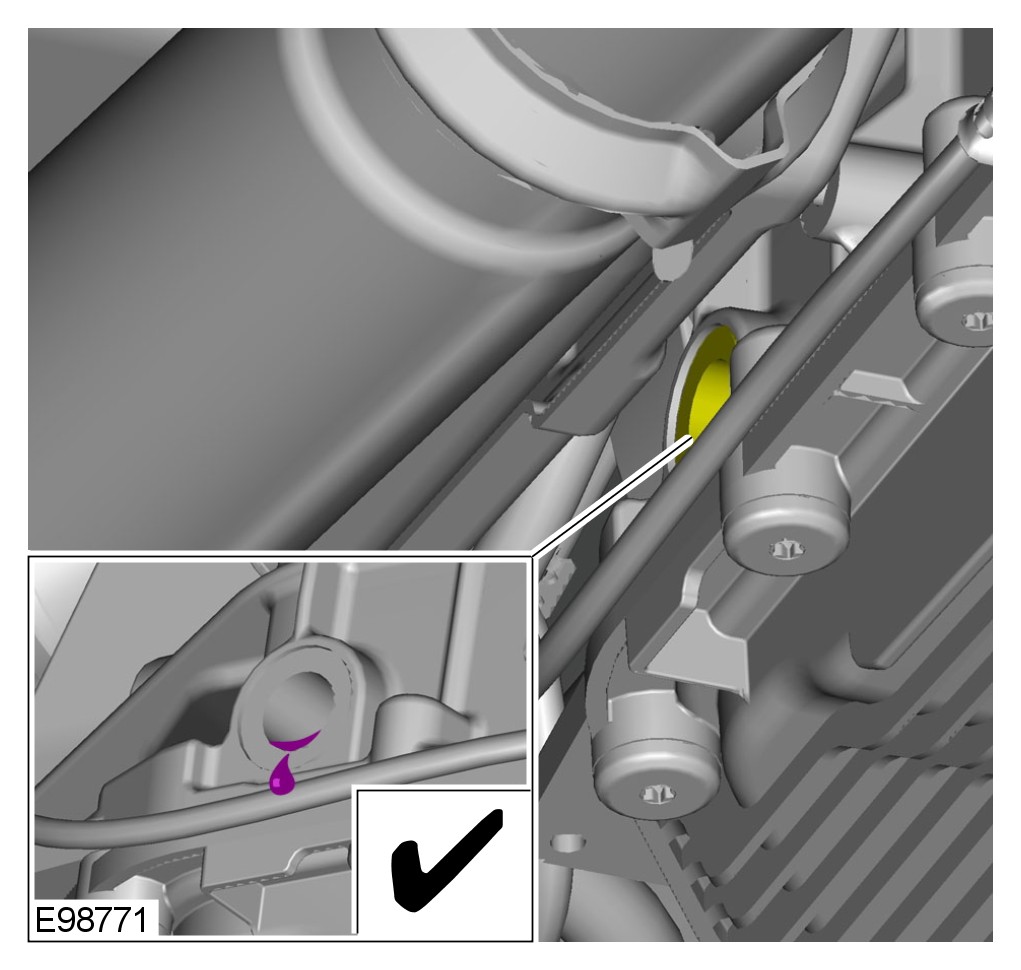 E98771