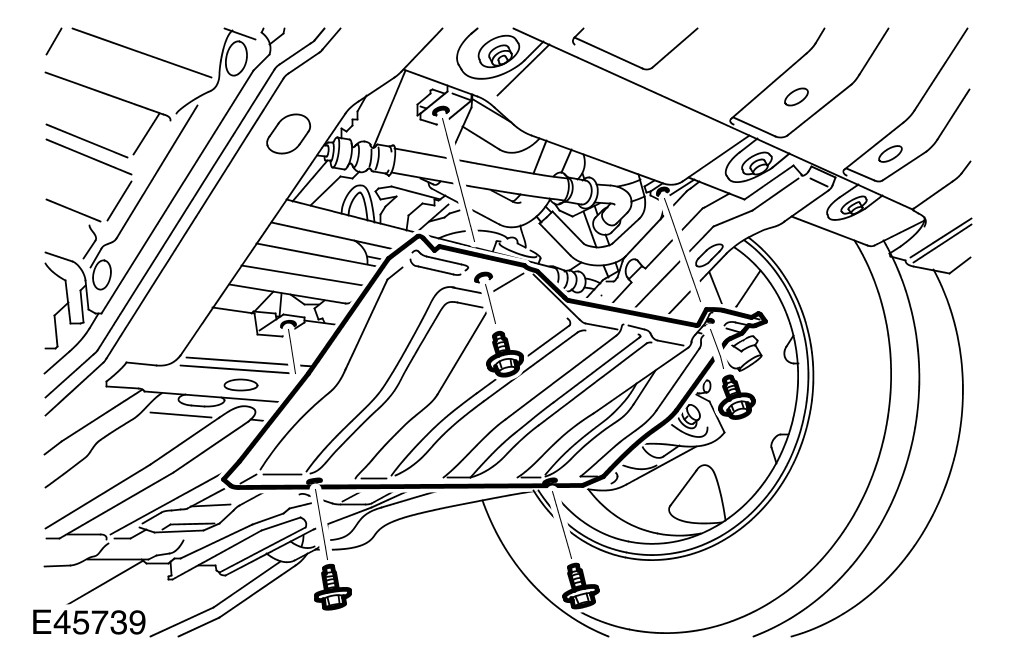 E45739