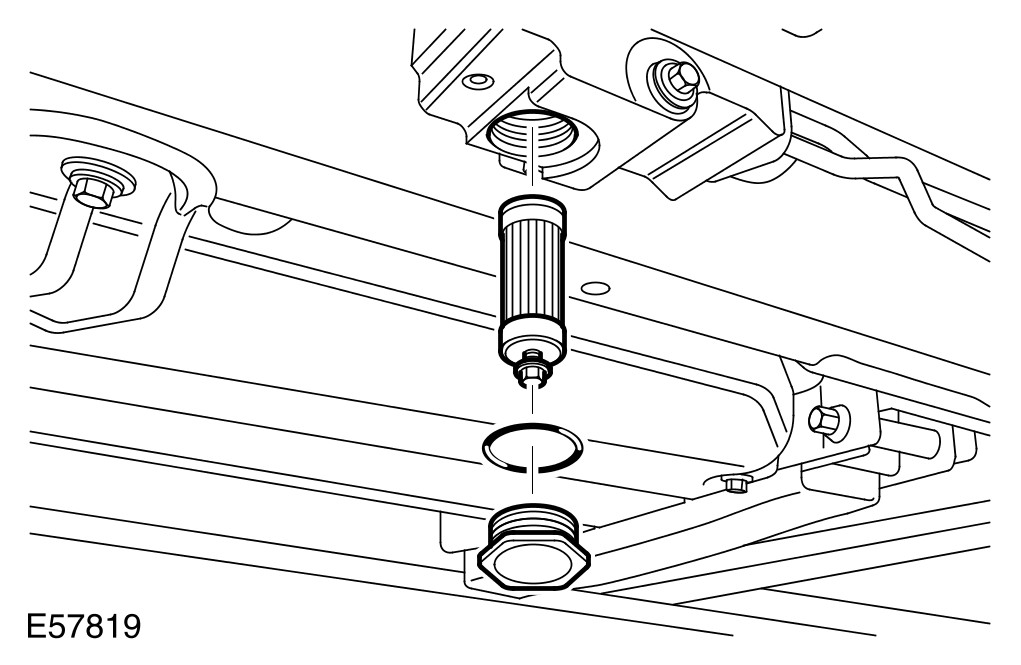 E57819