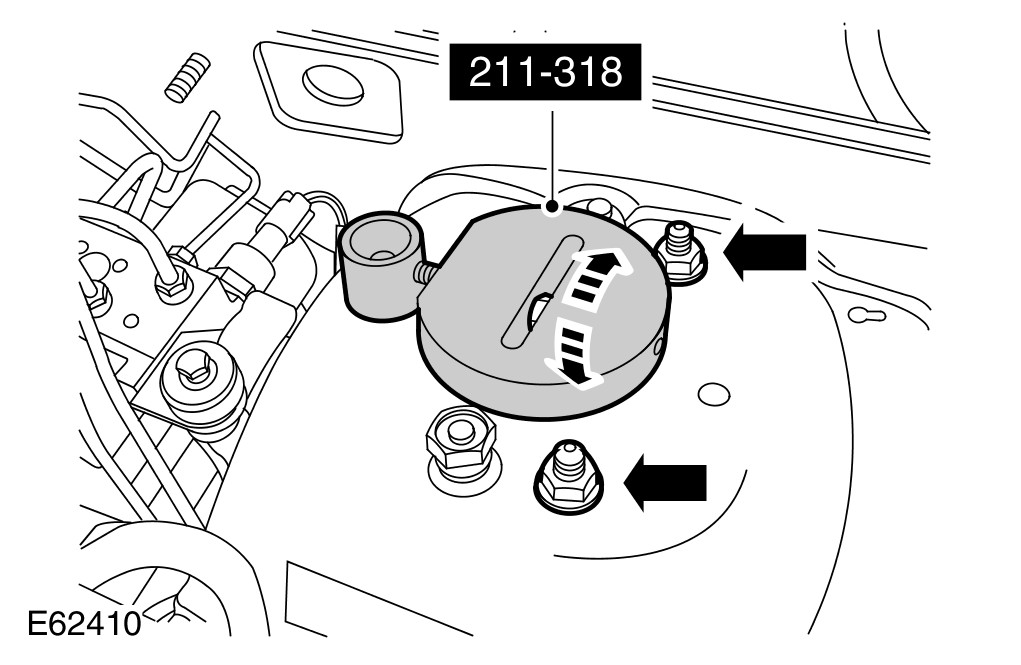 211-318

E62410