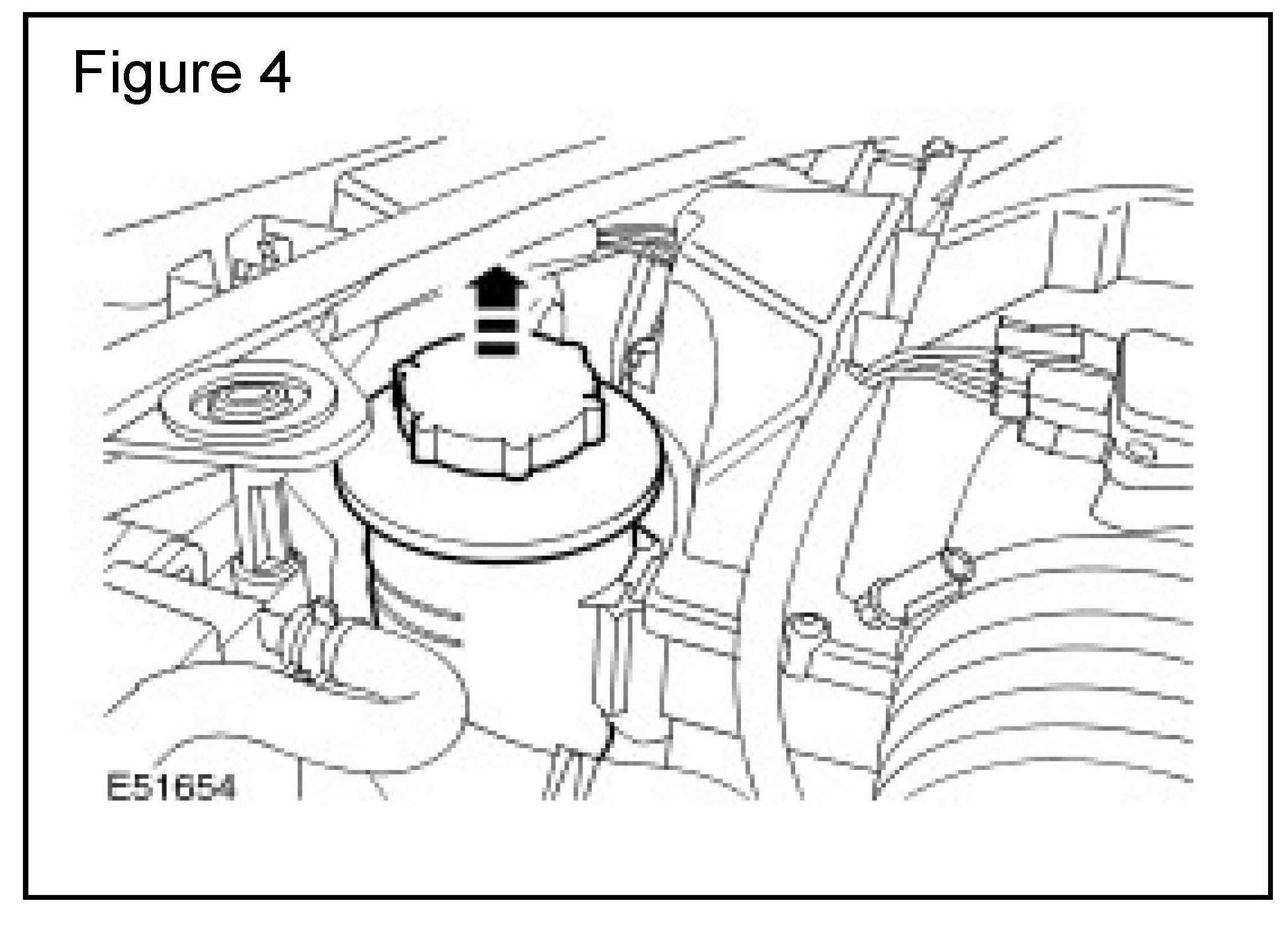 Figure 4

E51654