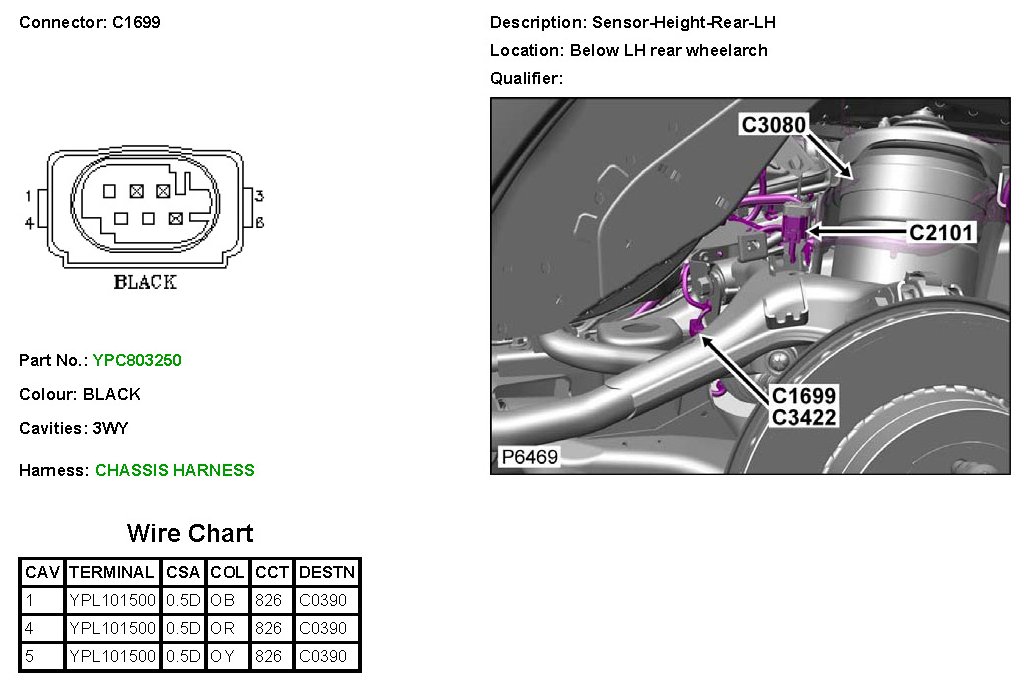 Connector: C1699

1
4
3
6
BLACK

Part No.: YPC803250

Colour: BLACK

Cavities: 3WY

Harness: CHASSIS HARNESS

Wire Chart

| CAV | TERMINAL | CSA | COL | CCT | DESTN |
|---|---|---|---|---|---|
| 1 | YPL101500 | 0.5D | OB | 826 | C0390 |
| 4 | YPL101500 | 0.5D | OR | 826 | C0390 |
| 5 | YPL101500 | 0.5D | OY | 826 | C0390 |

Description: Sensor-Height-Rear-LH

Location: Below LH rear wheelarch

Qualifier:

C3080
C2101
C1699
C3422
P6469