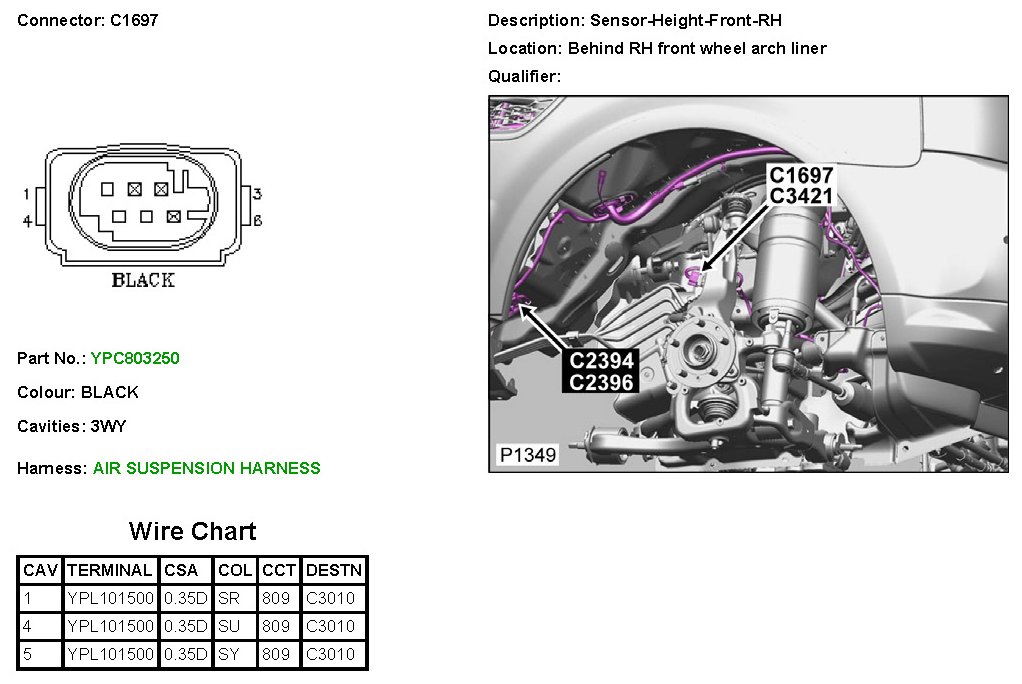 Connector: C1697

1
4
3
6
BLACK

Part No.: YPC803250

Colour: BLACK

Cavities: 3WY

Harness: AIR SUSPENSION HARNESS

Wire Chart

| CAV | TERMINAL | CSA | COL | CCT | DESTN |
|---|---|---|---|---|---|
| 1 | YPL101500 | 0.35D | SR | 809 | C3010 |
| 4 | YPL101500 | 0.35D | SU | 809 | C3010 |
| 5 | YPL101500 | 0.35D | SY | 809 | C3010 |

Description: Sensor-Height-Front-RH

Location: Behind RH front wheel arch liner

Qualifier:

C1697
C3421
C2394
C2396
P1349