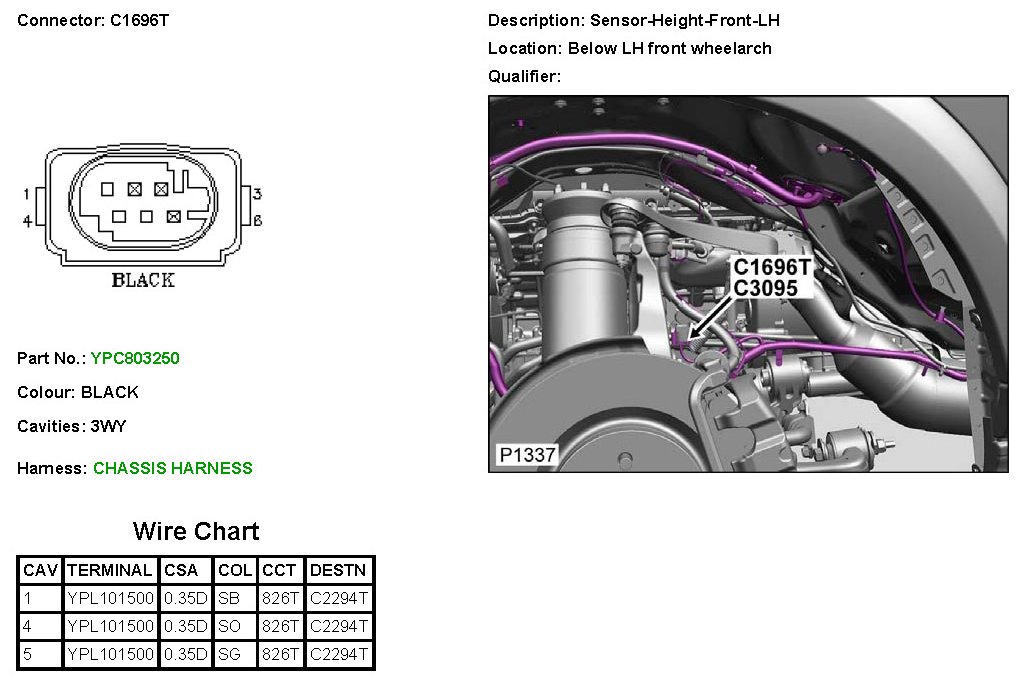 Connector: C1696T

1
4
3
6
BLACK

Part No.: YPC803250

Colour: BLACK

Cavities: 3WY

Harness: CHASSIS HARNESS

Description: Sensor-Height-Front-LH

Location: Below LH front wheelarch

Qualifier:

C1696T
C3095

P1337

Wire Chart

| CAV | TERMINAL | CSA | COL | CCT | DESTN |
|---|---|---|---|---|---|
| 1 | YPL101500 | 0.35D | SB | 826T | C2294T |
| 4 | YPL101500 | 0.35D | SO | 826T | C2294T |
| 5 | YPL101500 | 0.35D | SG | 826T | C2294T |