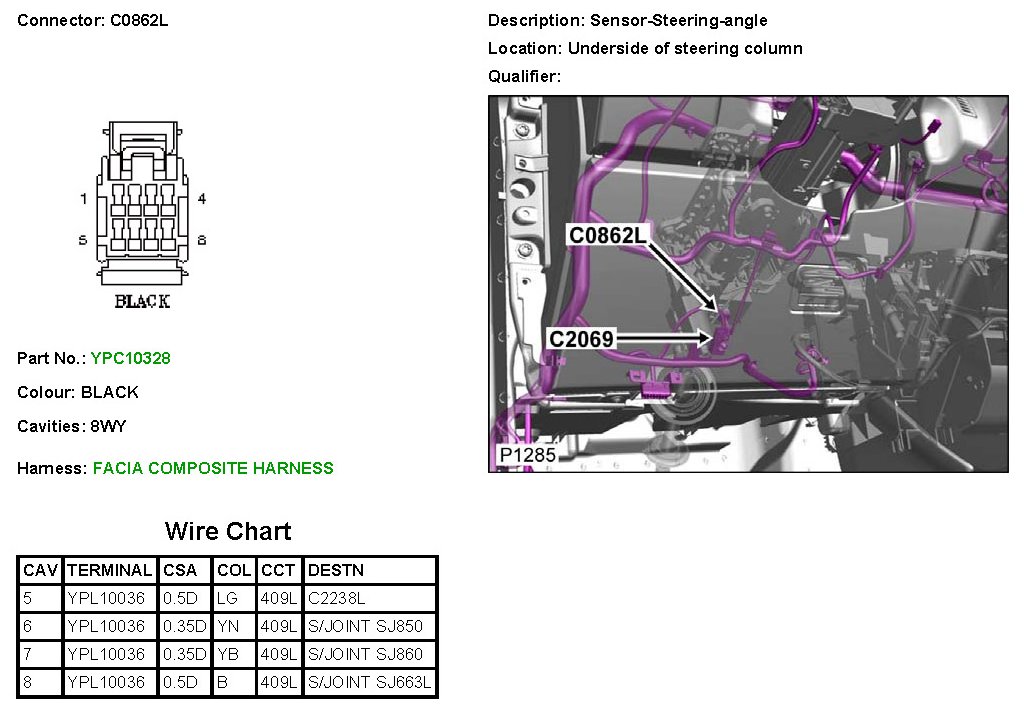 Connector: C0862L

1 4
5 8
BLACK

Part No.: YPC10328

Colour: BLACK

Cavities: 8WY

Harness: FACIA COMPOSITE HARNESS

Description: Sensor-Steering-angle

Location: Underside of steering column

Qualifier:

C0862L
C2069
P1285

Wire Chart

| CAV | TERMINAL | CSA | COL | CCT | DESTN |
|---|---|---|---|---|---|
| 5 | YPL10036 | 0.5D | LG | 409L | C2238L |
| 6 | YPL10036 | 0.35D | YN | 409L | S/JOINT SJ850 |
| 7 | YPL10036 | 0.35D | YB | 409L | S/JOINT SJ860 |
| 8 | YPL10036 | 0.5D | B | 409L | S/JOINT SJ663L |