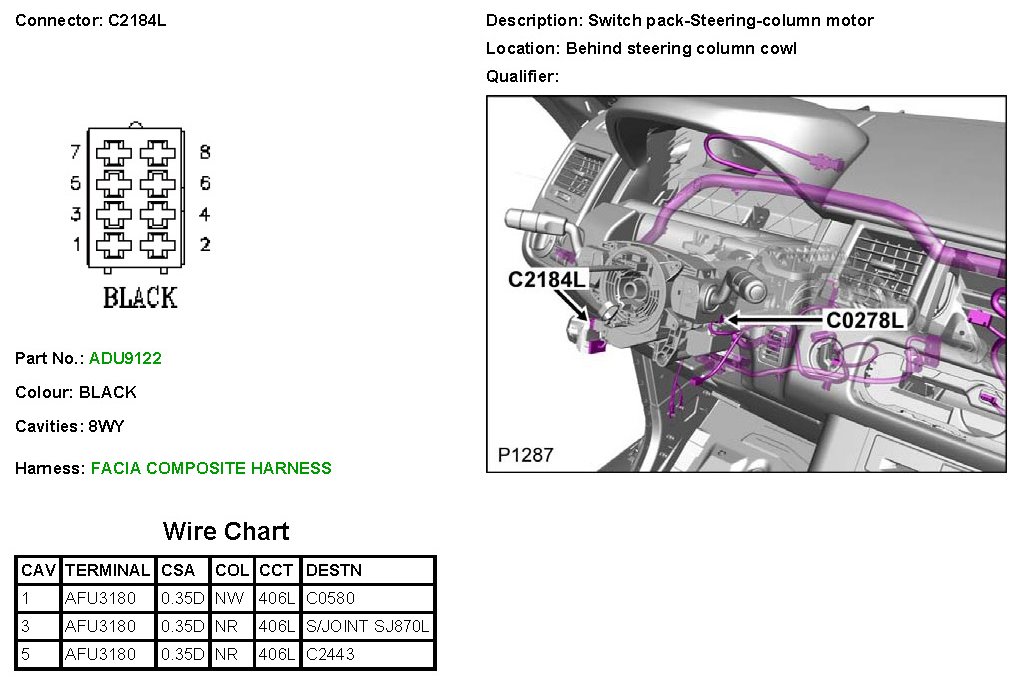 Connector: C2184L

7 8
5 6
3 4
1 2
BLACK

Part No.: ADU9122

Colour: BLACK

Cavities: 8WY

Harness: FACIA COMPOSITE HARNESS

Description: Switch pack-Steering-column motor

Location: Behind steering column cowl

Qualifier:

C2184L
C0278L
P1287

Wire Chart

| CAV | TERMINAL | CSA | COL | CCT | DESTN |
|---|---|---|---|---|---|
| 1 | AFU3180 | 0.35D | NW | 406L | C0580 |
| 3 | AFU3180 | 0.35D | NR | 406L | S/JOINT SJ870L |
| 5 | AFU3180 | 0.35D | NR | 406L | C2443 |