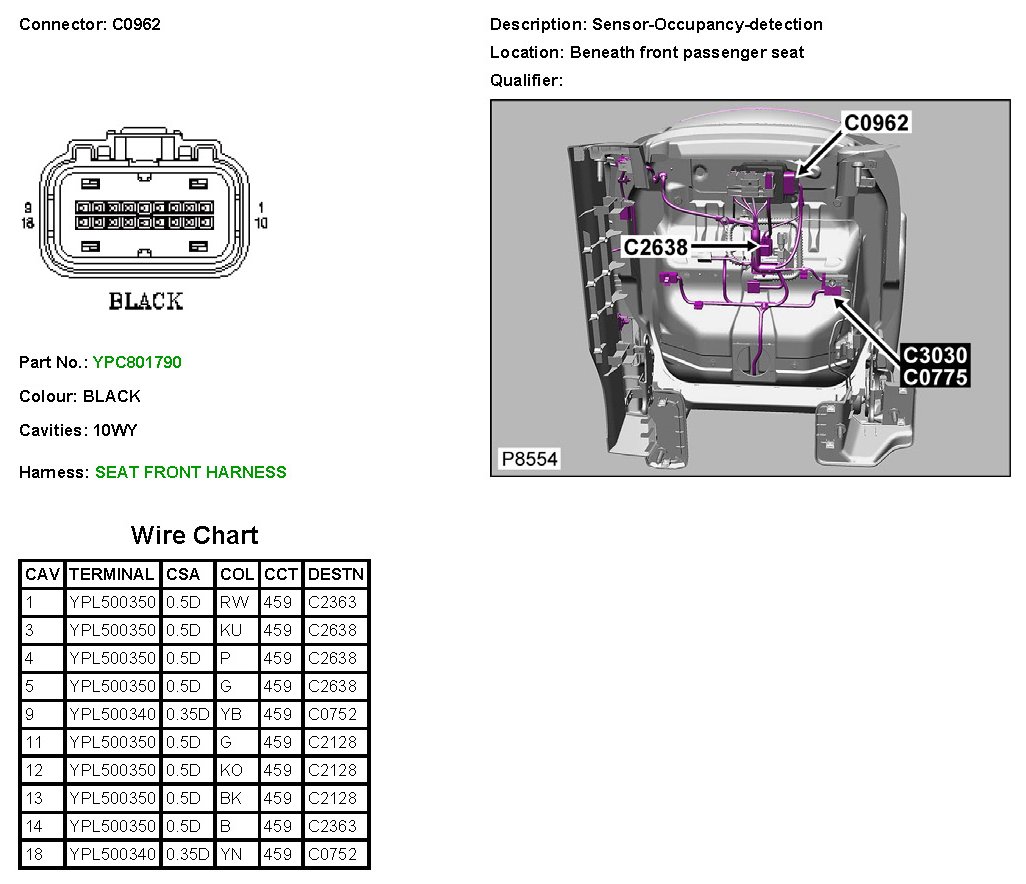 Connector: C0962

9
18
1
10

BLACK

Part No.: YPC801790

Colour: BLACK

Cavities: 10WY

Harness: SEAT FRONT HARNESS

Description: Sensor-Occupancy-detection

Location: Beneath front passenger seat

Qualifier:

C0962
C2638
C3030
C0775
P8554

Wire Chart

| CAV | TERMINAL | CSA | COL | CCT | DESTN |
|---|---|---|---|---|---|
| 1 | YPL500350 | 0.5D | RW | 459 | C2363 |
| 3 | YPL500350 | 0.5D | KU | 459 | C2638 |
| 4 | YPL500350 | 0.5D | P | 459 | C2638 |
| 5 | YPL500350 | 0.5D | G | 459 | C2638 |
| 9 | YPL500340 | 0.35D | YB | 459 | C0752 |
| 11 | YPL500350 | 0.5D | G | 459 | C2128 |
| 12 | YPL500350 | 0.5D | KO | 459 | C2128 |
| 13 | YPL500350 | 0.5D | BK | 459 | C2128 |
| 14 | YPL500350 | 0.5D | B | 459 | C2363 |
| 18 | YPL500340 | 0.35D | YN | 459 | C0752 |