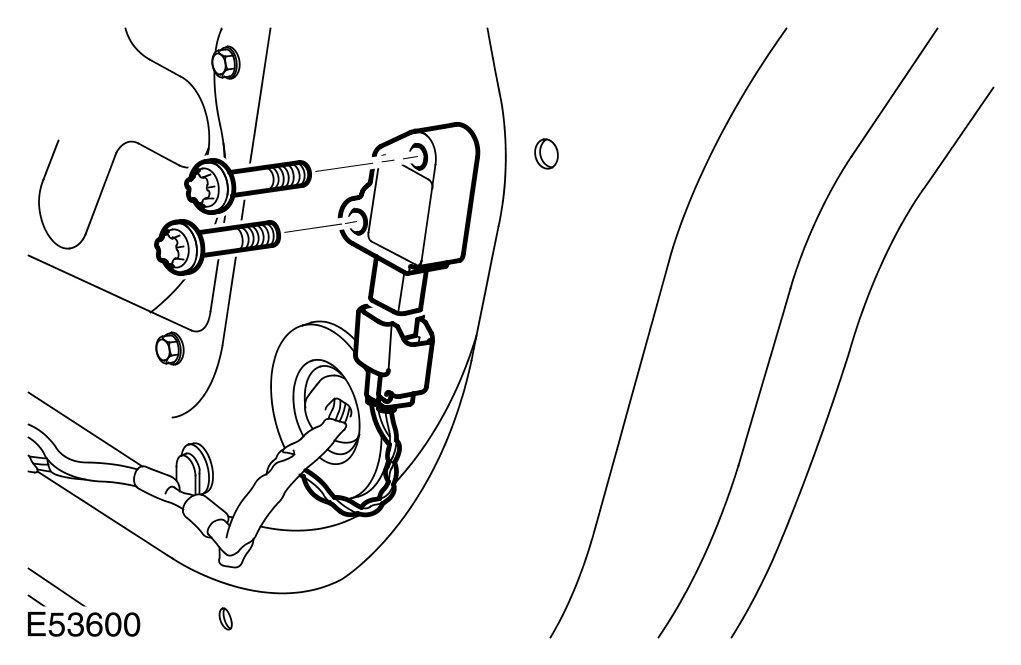 E53600