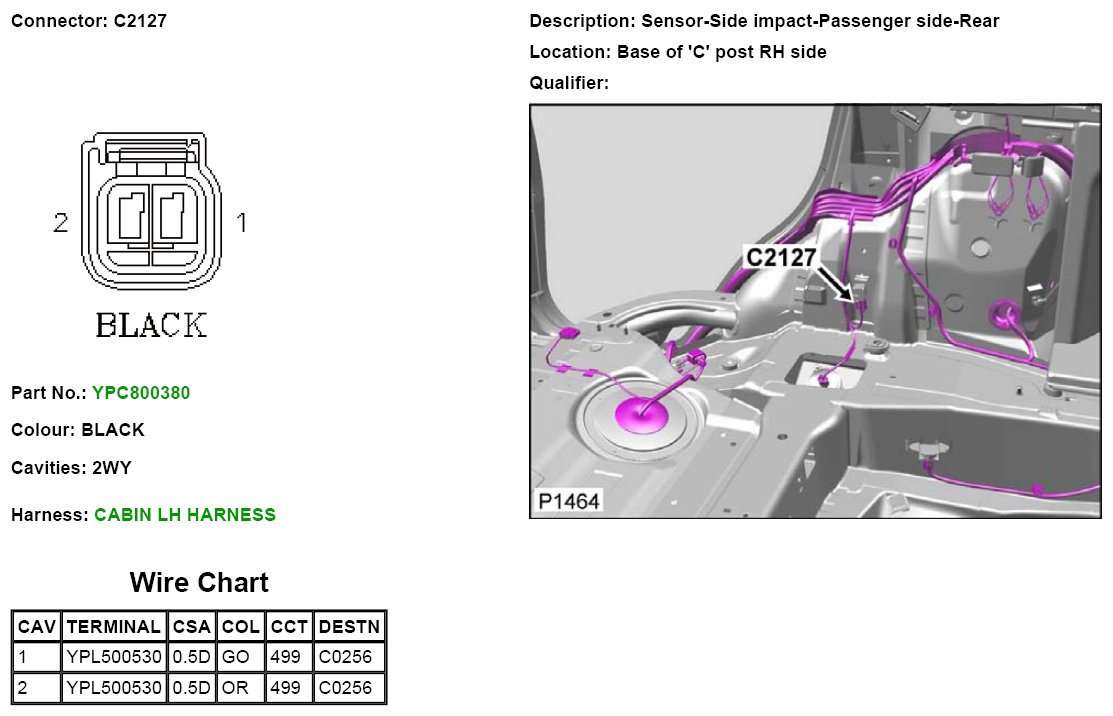 Connector: C2127

2 1

BLACK

Part No.: YPC800380

Colour: BLACK

Cavities: 2WY

Harness: CABIN LH HARNESS

Wire Chart

| CAV | TERMINAL | CSA | COL | CCT | DESTN |
|---|---|---|---|---|---|
| 1 | YPL500530 | 0.5D | GO | 499 | C0256 |
| 2 | YPL500530 | 0.5D | OR | 499 | C0256 |

Description: Sensor-Side impact-Passenger side-Rear

Location: Base of 'C' post RH side

Qualifier:

C2127

P1464