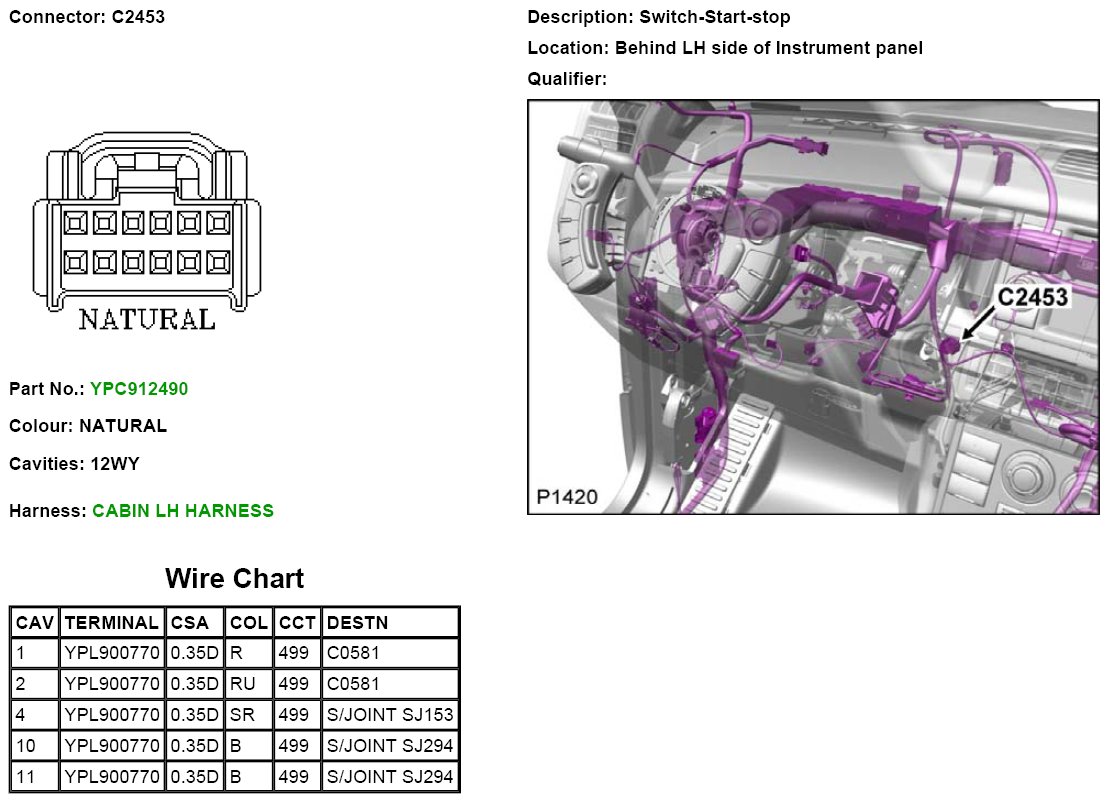 Connector: C2453

NATURAL

Part No.: YPC912490

Colour: NATURAL

Cavities: 12WY

Harness: CABIN LH HARNESS

Description: Switch-Start-stop

Location: Behind LH side of Instrument panel

Qualifier:

C2453

P1420

Wire Chart

| CAV | TERMINAL | CSA | COL | CCT | DESTN |
|---|---|---|---|---|---|
| 1 | YPL900770 | 0.35D | R | 499 | C0581 |
| 2 | YPL900770 | 0.35D | RU | 499 | C0581 |
| 4 | YPL900770 | 0.35D | SR | 499 | S/JOINT SJ153 |
| 10 | YPL900770 | 0.35D | B | 499 | S/JOINT SJ294 |
| 11 | YPL900770 | 0.35D | B | 499 | S/JOINT SJ294 |