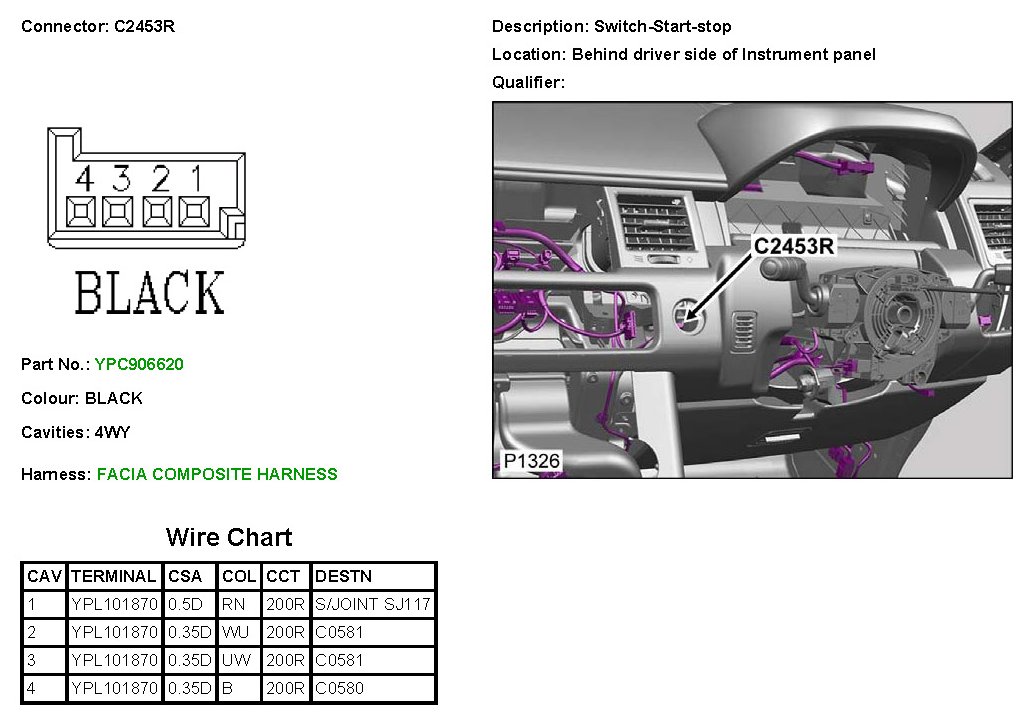 Connector: C2453R

4 3 2 1

BLACK

Part No.: YPC906620

Colour: BLACK

Cavities: 4WY

Harness: FACIA COMPOSITE HARNESS

Description: Switch-Start-stop

Location: Behind driver side of Instrument panel

Qualifier:

C2453R

P1326

Wire Chart

| CAV | TERMINAL | CSA | COL | CCT | DESTN |
|---|---|---|---|---|---|
| 1 | YPL101870 | 0.5D | RN | 200R | S/JOINT SJ117 |
| 2 | YPL101870 | 0.35D | WU | 200R | C0581 |
| 3 | YPL101870 | 0.35D | UW | 200R | C0581 |
| 4 | YPL101870 | 0.35D | B | 200R | C0580 |