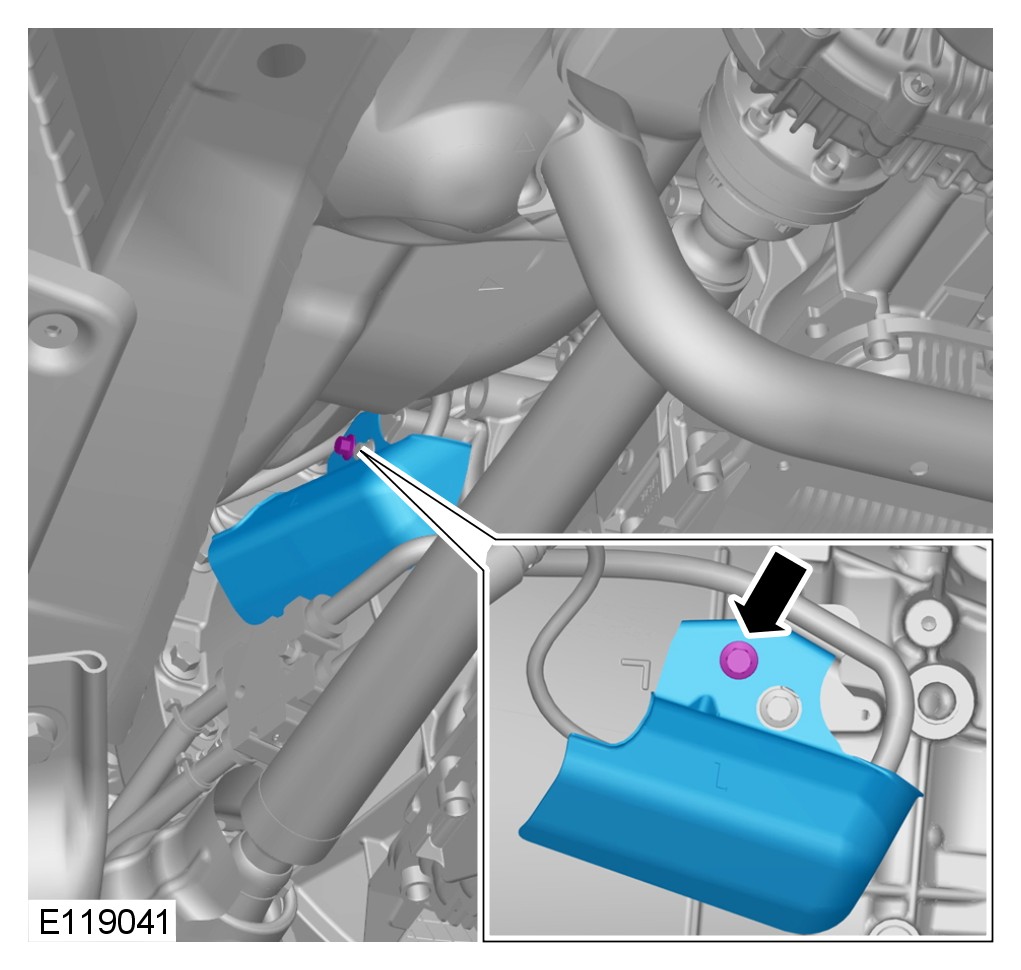 E119041