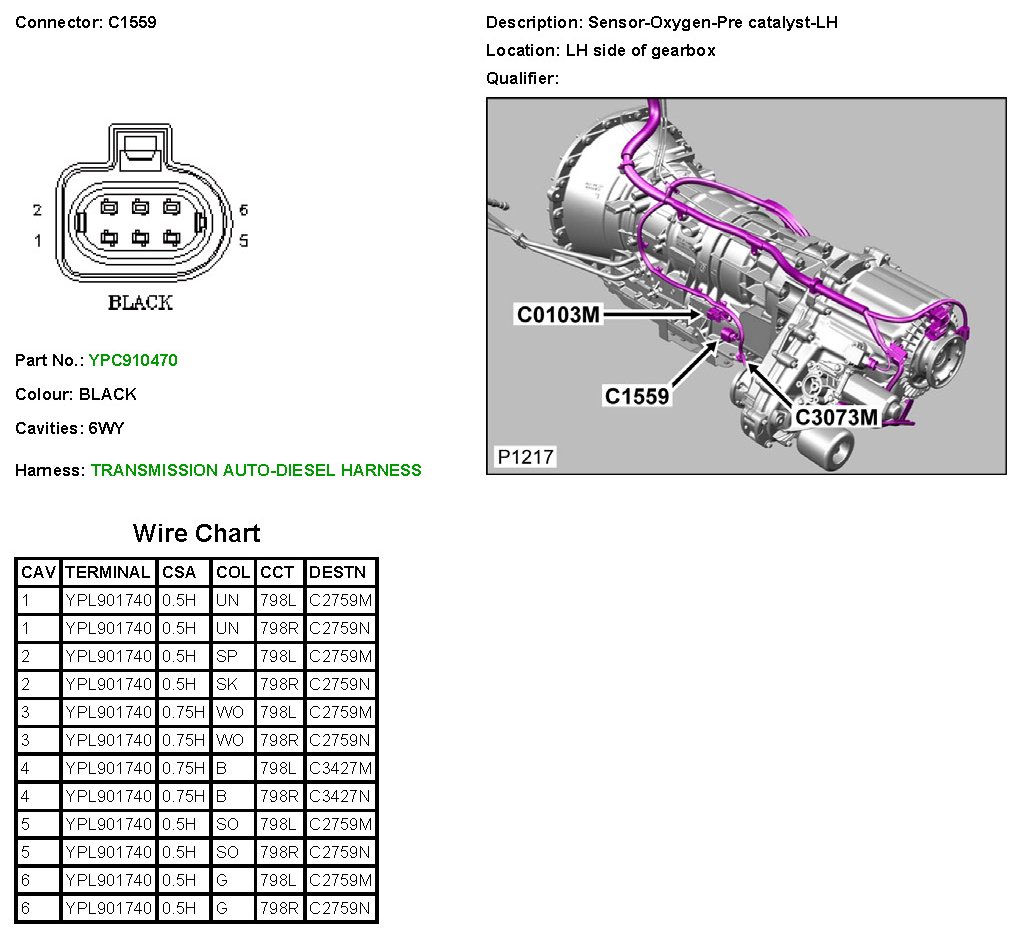 Connector: C1559

2
1
6
5
BLACK

Part No.: YPC910470

Colour: BLACK

Cavities: 6WY

Harness: TRANSMISSION AUTO-DIESEL HARNESS

Description: Sensor-Oxygen-Pre catalyst-LH

Location: LH side of gearbox

Qualifier:

C0103M
C1559
C3073M
P1217

Wire Chart

| CAV | TERMINAL | CSA | COL | CCT | DESTN |
|---|---|---|---|---|---|
| 1 | YPL901740 | 0.5H | UN | 798L | C2759M |
| 1 | YPL901740 | 0.5H | UN | 798R | C2759N |
| 2 | YPL901740 | 0.5H | SP | 798L | C2759M |
| 2 | YPL901740 | 0.5H | SK | 798R | C2759N |
| 3 | YPL901740 | 0.75H | WO | 798L | C2759M |
| 3 | YPL901740 | 0.75H | WO | 798R | C2759N |
| 4 | YPL901740 | 0.75H | B | 798L | C3427M |
| 4 | YPL901740 | 0.75H | B | 798R | C3427N |
| 5 | YPL901740 | 0.5H | SO | 798L | C2759M |
| 5 | YPL901740 | 0.5H | SO | 798R | C2759N |
| 6 | YPL901740 | 0.5H | G | 798L | C2759M |
| 6 | YPL901740 | 0.5H | G | 798R | C2759N |