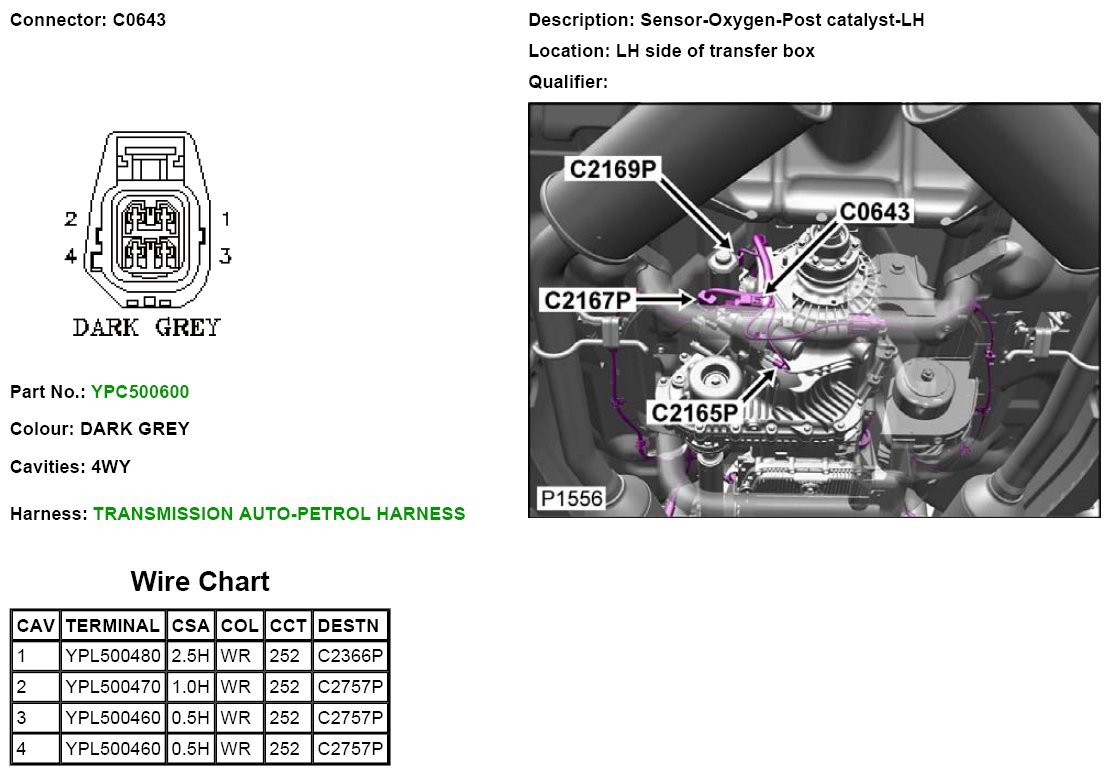 Connector: C0643

2
1
4
3
DARK GREY

Part No.: YPC500600

Colour: DARK GREY

Cavities: 4WY

Harness: TRANSMISSION AUTO-PETROL HARNESS

Description: Sensor-Oxygen-Post catalyst-LH

Location: LH side of transfer box

Qualifier:

C2169P
C0643
C2167P
C2165P
P1556

Wire Chart

| CAV | TERMINAL | CSA | COL | CCT | DESTN |
|---|---|---|---|---|---|
| 1 | YPL500480 | 2.5H | WR | 252 | C2366P |
| 2 | YPL500470 | 1.0H | WR | 252 | C2757P |
| 3 | YPL500460 | 0.5H | WR | 252 | C2757P |
| 4 | YPL500460 | 0.5H | WR | 252 | C2757P |