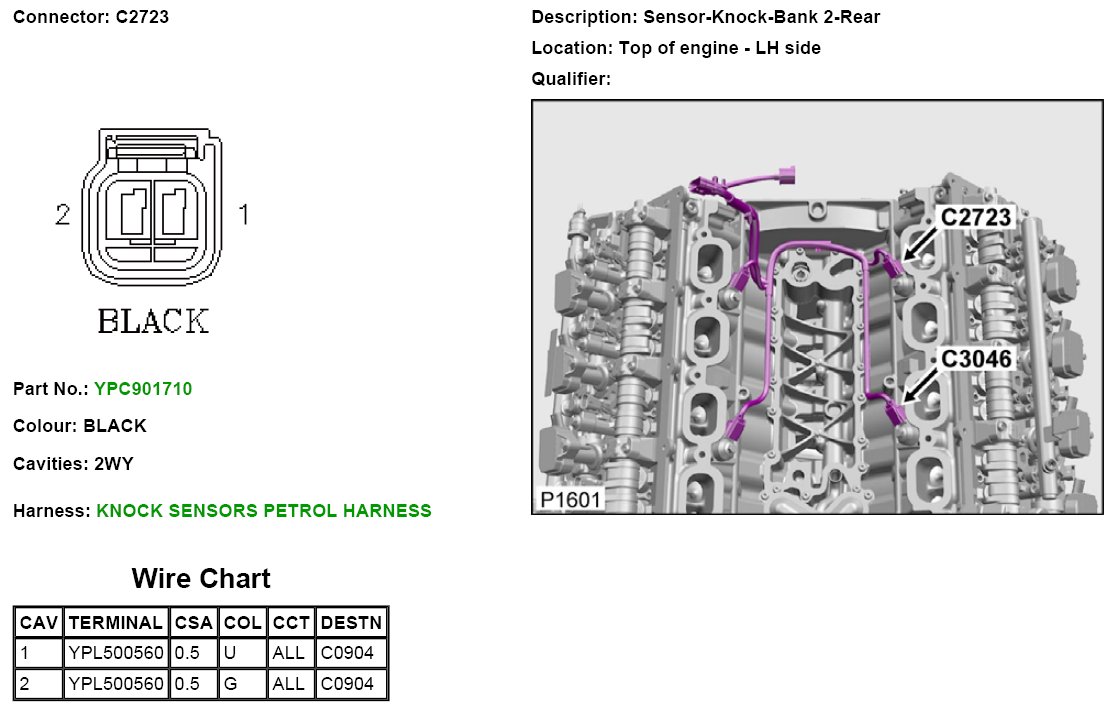 Connector: C2723

2 1

BLACK

Part No.: YPC901710

Colour: BLACK

Cavities: 2WY

Harness: KNOCK SENSORS PETROL HARNESS

Wire Chart

| CAV | TERMINAL | CSA | COL | CCT | DESTN |
|---|---|---|---|---|---|
| 1 | YPL500560 | 0.5 | U | ALL | C0904 |
| 2 | YPL500560 | 0.5 | G | ALL | C0904 |

Description: Sensor-Knock-Bank 2-Rear

Location: Top of engine - LH side

Qualifier:

C2723

C3046

P1601