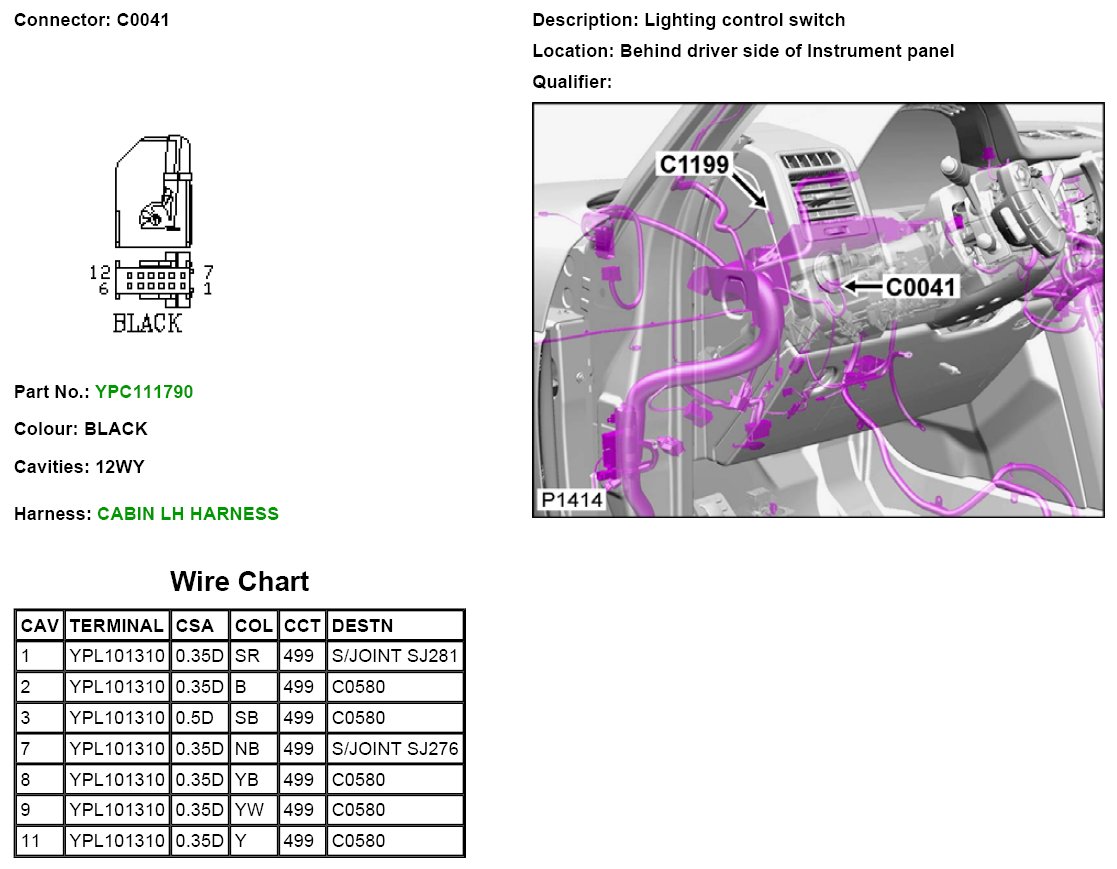 Connector: C0041

12 7
6 1
BLACK

Part No.: YPC111790

Colour: BLACK

Cavities: 12WY

Harness: CABIN LH HARNESS

Description: Lighting control switch

Location: Behind driver side of Instrument panel

Qualifier:

C1199
C0041
P1414

Wire Chart

| CAV | TERMINAL | CSA | COL | CCT | DESTN |
|---|---|---|---|---|---|
| 1 | YPL101310 | 0.35D | SR | 499 | S/JOINT SJ281 |
| 2 | YPL101310 | 0.35D | B | 499 | C0580 |
| 3 | YPL101310 | 0.5D | SB | 499 | C0580 |
| 7 | YPL101310 | 0.35D | NB | 499 | S/JOINT SJ276 |
| 8 | YPL101310 | 0.35D | YB | 499 | C0580 |
| 9 | YPL101310 | 0.35D | YW | 499 | C0580 |
| 11 | YPL101310 | 0.35D | Y | 499 | C0580 |