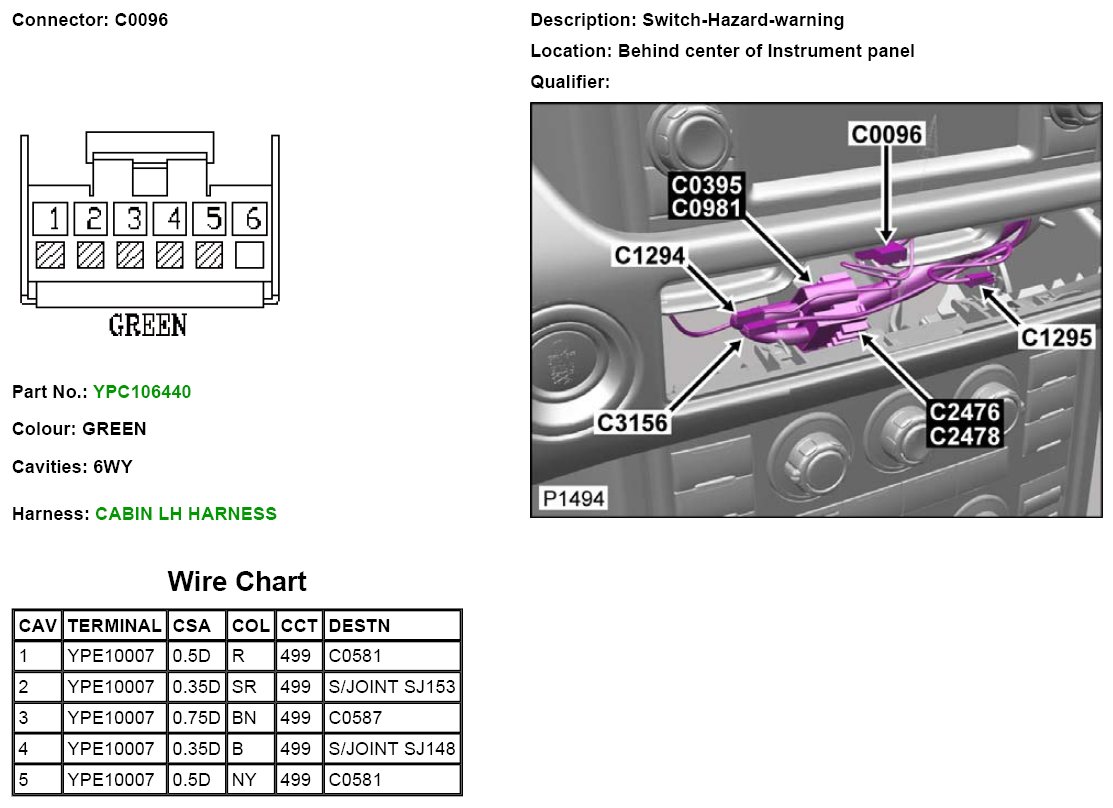 Connector: C0096

1 2 3 4 5 6

GREEN

Part No.: YPC106440

Colour: GREEN

Cavities: 6WY

Harness: CABIN LH HARNESS

Description: Switch-Hazard-warning

Location: Behind center of Instrument panel

Qualifier:

C0096
C0395
C0981
C1294
C1295
C3156
C2476
C2478
P1494

Wire Chart

| CAV | TERMINAL | CSA | COL | CCT | DESTN |
|---|---|---|---|---|---|
| 1 | YPE10007 | 0.5D | R | 499 | C0581 |
| 2 | YPE10007 | 0.35D | SR | 499 | S/JOINT SJ153 |
| 3 | YPE10007 | 0.75D | BN | 499 | C0587 |
| 4 | YPE10007 | 0.35D | B | 499 | S/JOINT SJ148 |
| 5 | YPE10007 | 0.5D | NY | 499 | C0581 |