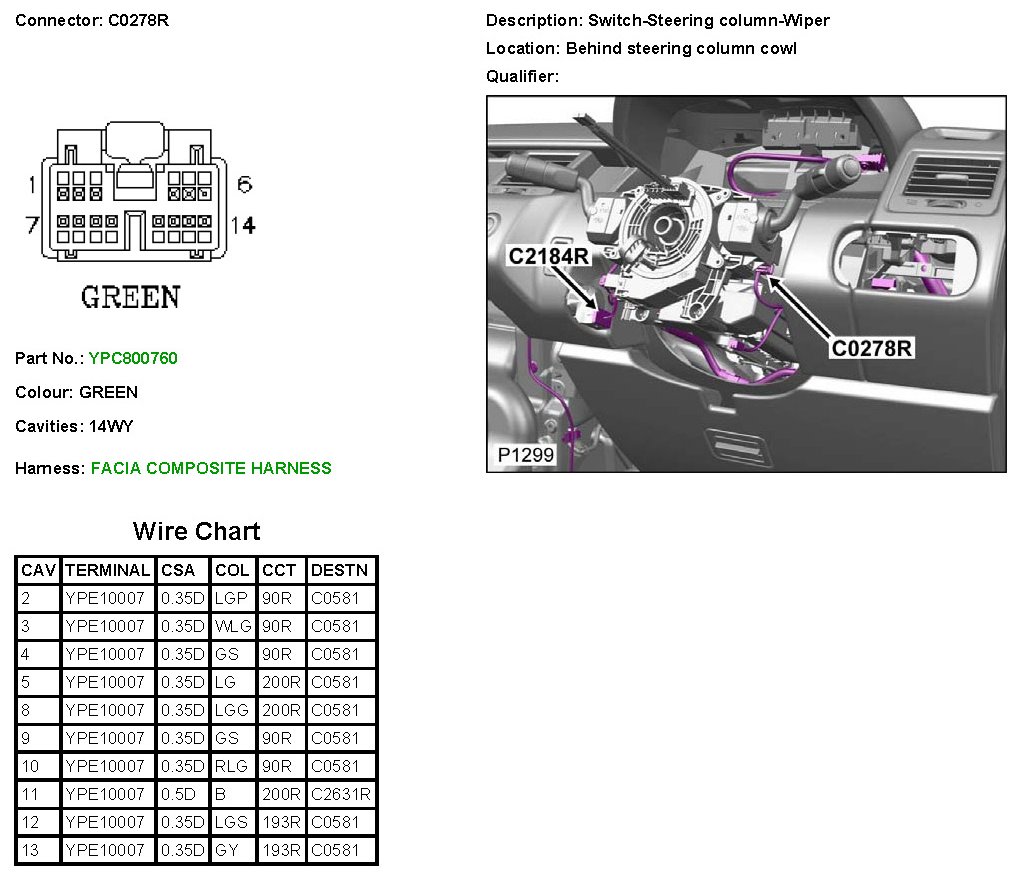 Connector: C0278R

1 6
7 14

GREEN

Part No.: YPC800760

Colour: GREEN

Cavities: 14WY

Harness: FACIA COMPOSITE HARNESS

Description: Switch-Steering column-Wiper

Location: Behind steering column cowl

Qualifier:

C2184R

C0278R

P1299

Wire Chart

| CAV | TERMINAL | CSA | COL | CCT | DESTN |
|---|---|---|---|---|---|
| 2 | YPE10007 | 0.35D | LGP | 90R | C0581 |
| 3 | YPE10007 | 0.35D | WLG | 90R | C0581 |
| 4 | YPE10007 | 0.35D | GS | 90R | C0581 |
| 5 | YPE10007 | 0.35D | LG | 200R | C0581 |
| 8 | YPE10007 | 0.35D | LGG | 200R | C0581 |
| 9 | YPE10007 | 0.35D | GS | 90R | C0581 |
| 10 | YPE10007 | 0.35D | RLG | 90R | C0581 |
| 11 | YPE10007 | 0.5D | B | 200R | C2631R |
| 12 | YPE10007 | 0.35D | LGS | 193R | C0581 |
| 13 | YPE10007 | 0.35D | GY | 193R | C0581 |