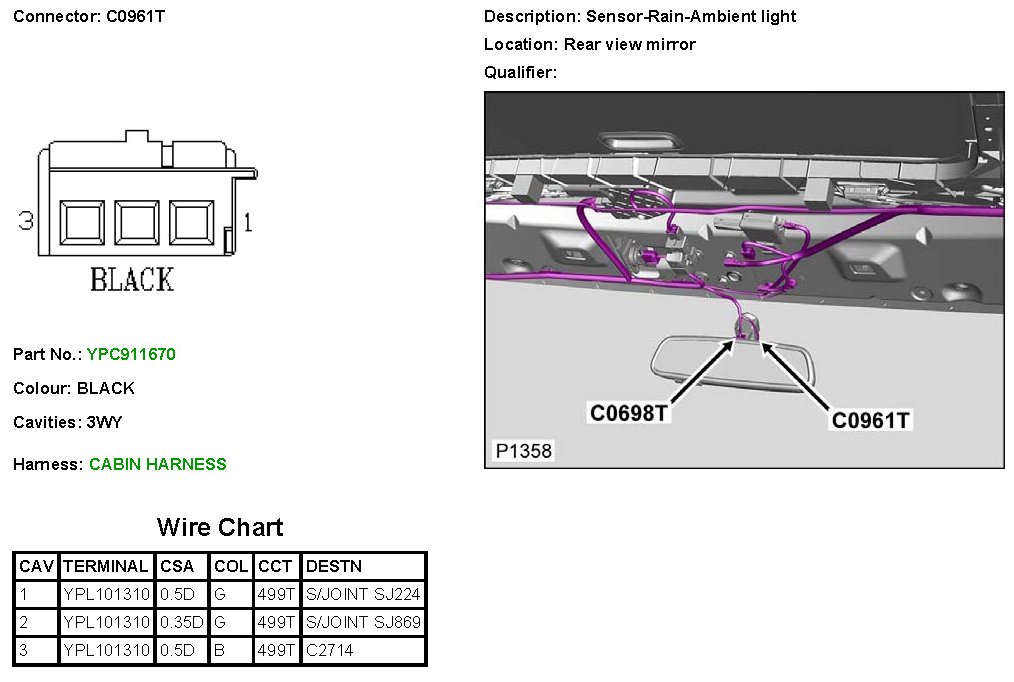 Connector: C0961T

3

1

BLACK

Part No.: YPC911670

Colour: BLACK

Cavities: 3WY

Harness: CABIN HARNESS

Wire Chart

| CAV | TERMINAL | CSA | COL | CCT | DESTN |
|---|---|---|---|---|---|
| 1 | YPL101310 | 0.5D | G | 499T | S/JOINT SJ224 |
| 2 | YPL101310 | 0.35D | G | 499T | S/JOINT SJ869 |
| 3 | YPL101310 | 0.5D | B | 499T | C2714 |

Description: Sensor-Rain-Ambient light

Location: Rear view mirror

Qualifier:

C0698T

C0961T

P1358