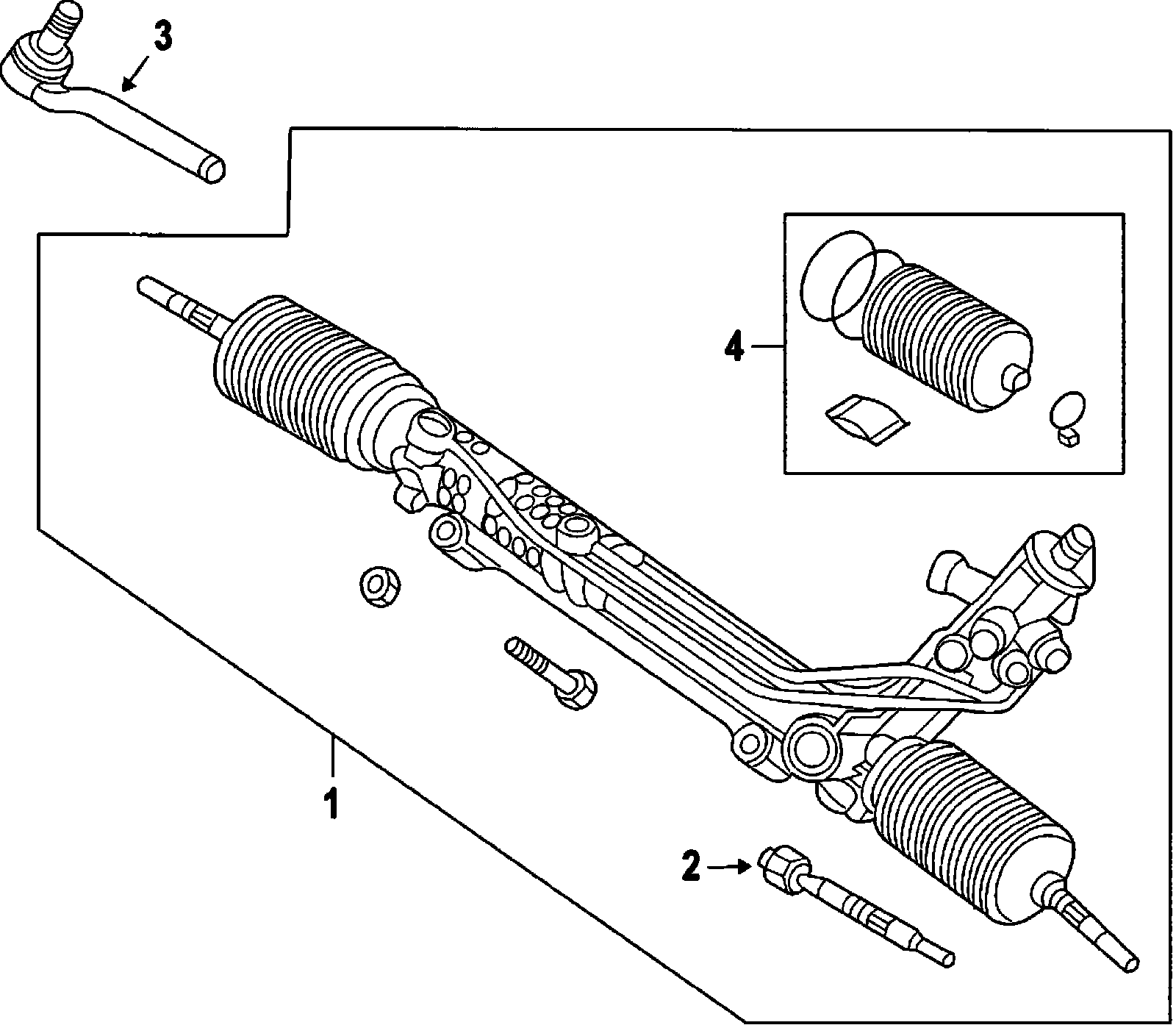 3
4
1
2