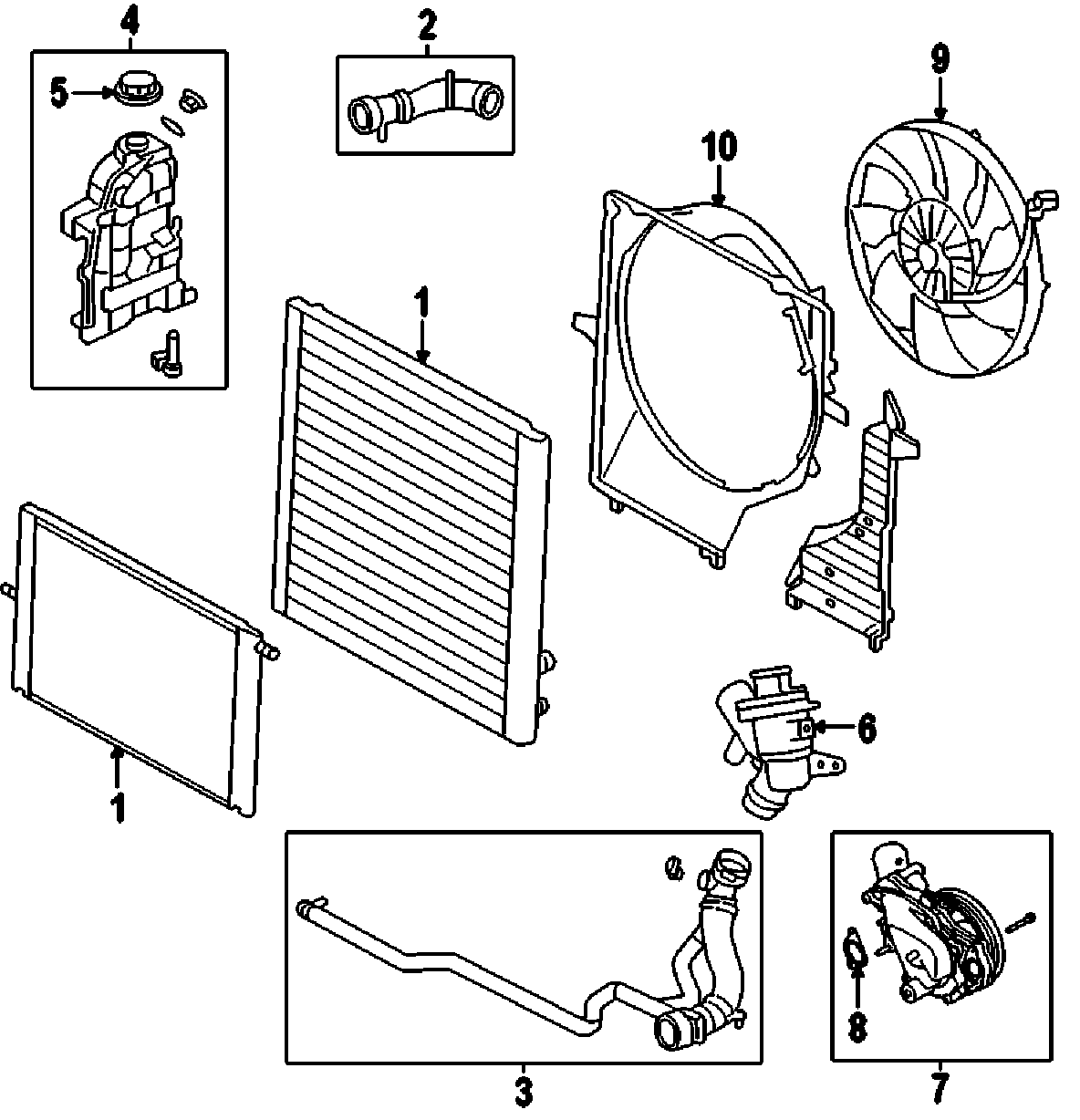 4
5
2
9
10
1
1
6
3
8
7