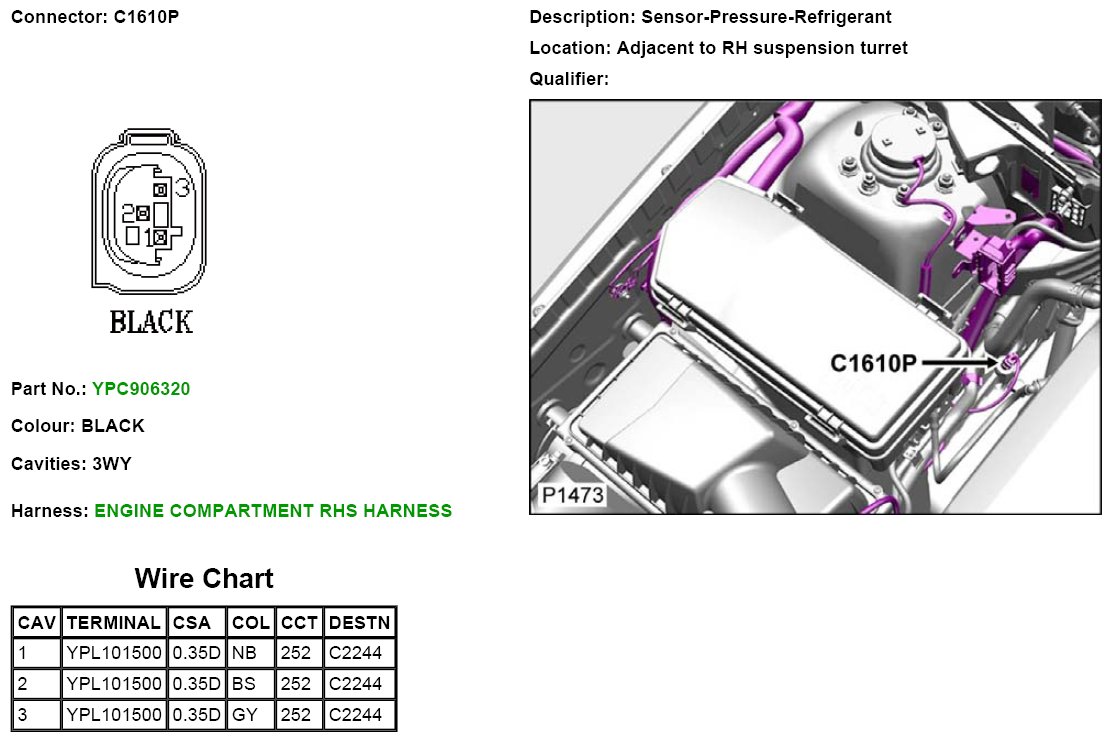 Connector: C1610P

3
2
1

BLACK

Part No.: YPC906320

Colour: BLACK

Cavities: 3WY

Harness: ENGINE COMPARTMENT RHS HARNESS

Wire Chart

| CAV | TERMINAL | CSA | COL | CCT | DESTN |
|---|---|---|---|---|---|
| 1 | YPL101500 | 0.35D | NB | 252 | C2244 |
| 2 | YPL101500 | 0.35D | BS | 252 | C2244 |
| 3 | YPL101500 | 0.35D | GY | 252 | C2244 |

Description: Sensor-Pressure-Refrigerant

Location: Adjacent to RH suspension turret

Qualifier:

C1610P

P1473