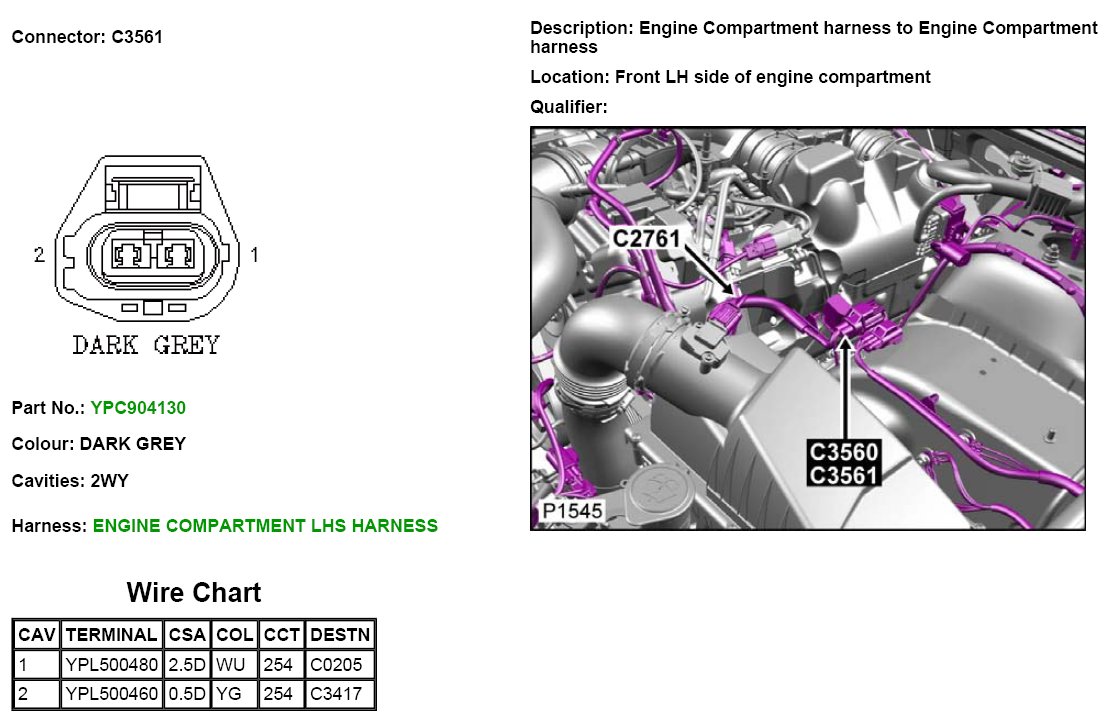 Connector: C3561

2 1

DARK GREY

Part No.: YPC904130

Colour: DARK GREY

Cavities: 2WY

Harness: ENGINE COMPARTMENT LHS HARNESS

Wire Chart

| CAV | TERMINAL | CSA | COL | CCT | DESTN |
|---|---|---|---|---|---|
| 1 | YPL500480 | 2.5D | WU | 254 | C0205 |
| 2 | YPL500460 | 0.5D | YG | 254 | C3417 |

Description: Engine Compartment harness to Engine Compartment harness

Location: Front LH side of engine compartment

Qualifier:

C2761

C3560
C3561

P1545