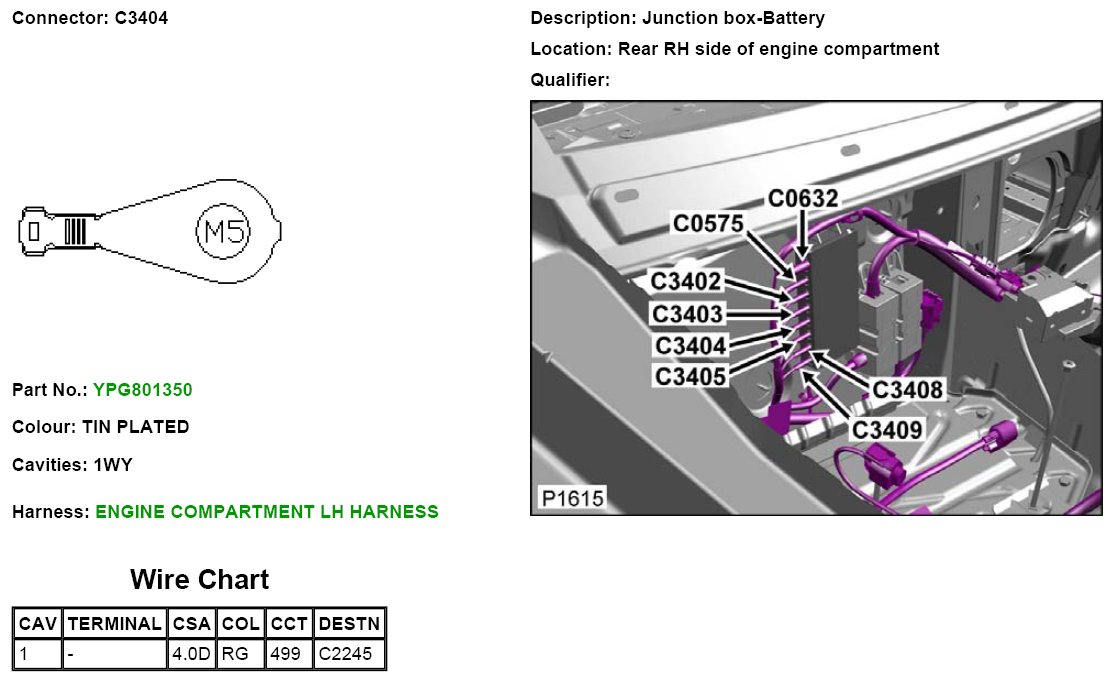 Connector: C3404

M5

Part No.: YPG801350

Colour: TIN PLATED

Cavities: 1WY

Harness: ENGINE COMPARTMENT LH HARNESS

Wire Chart

| CAV | TERMINAL | CSA | COL | CCT | DESTN |
|---|---|---|---|---|---|
| 1 | - | 4.0D | RG | 499 | C2245 |

Description: Junction box-Battery

Location: Rear RH side of engine compartment

Qualifier:

C0632
C0575
C3402
C3403
C3404
C3405
C3408
C3409
P1615