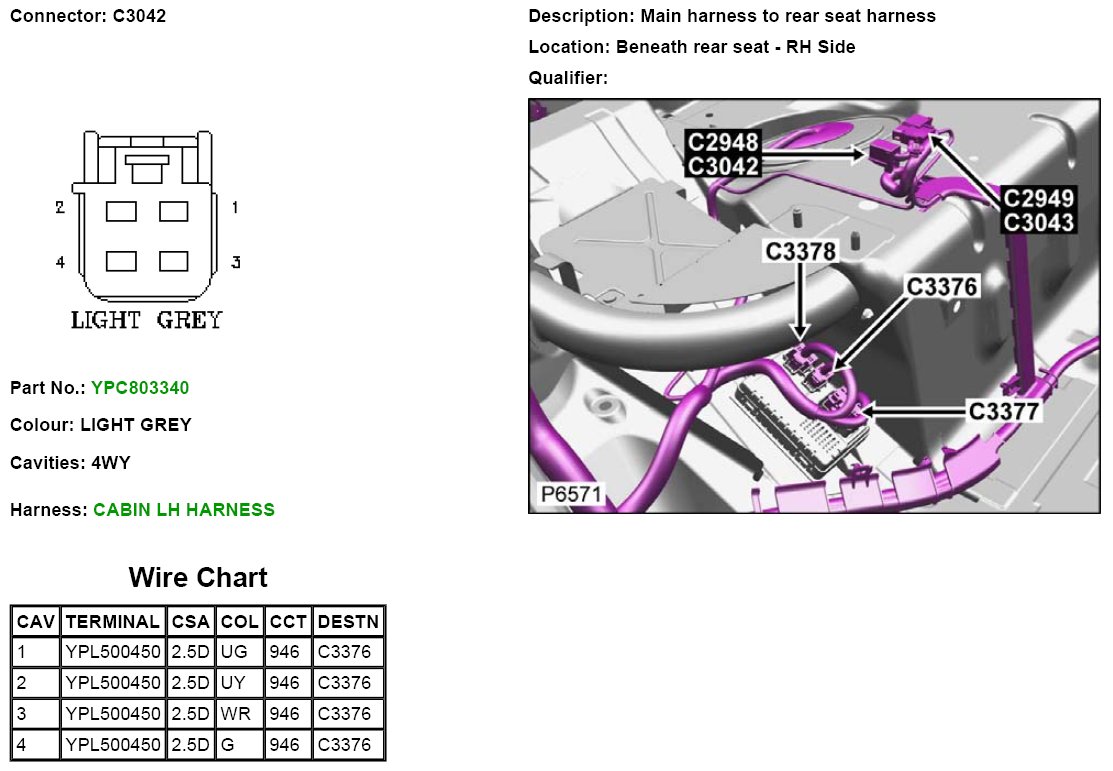 Connector: C3042

2
1
4
3
LIGHT GREY

Part No.: YPC803340

Colour: LIGHT GREY

Cavities: 4WY

Harness: CABIN LH HARNESS

Wire Chart

| CAV | TERMINAL | CSA | COL | CCT | DESTN |
|---|---|---|---|---|---|
| 1 | YPL500450 | 2.5D | UG | 946 | C3376 |
| 2 | YPL500450 | 2.5D | UY | 946 | C3376 |
| 3 | YPL500450 | 2.5D | WR | 946 | C3376 |
| 4 | YPL500450 | 2.5D | G | 946 | C3376 |

Description: Main harness to rear seat harness

Location: Beneath rear seat - RH Side

Qualifier:

C2948
C3042
C2949
C3043
C3378
C3376
C3377
P6571