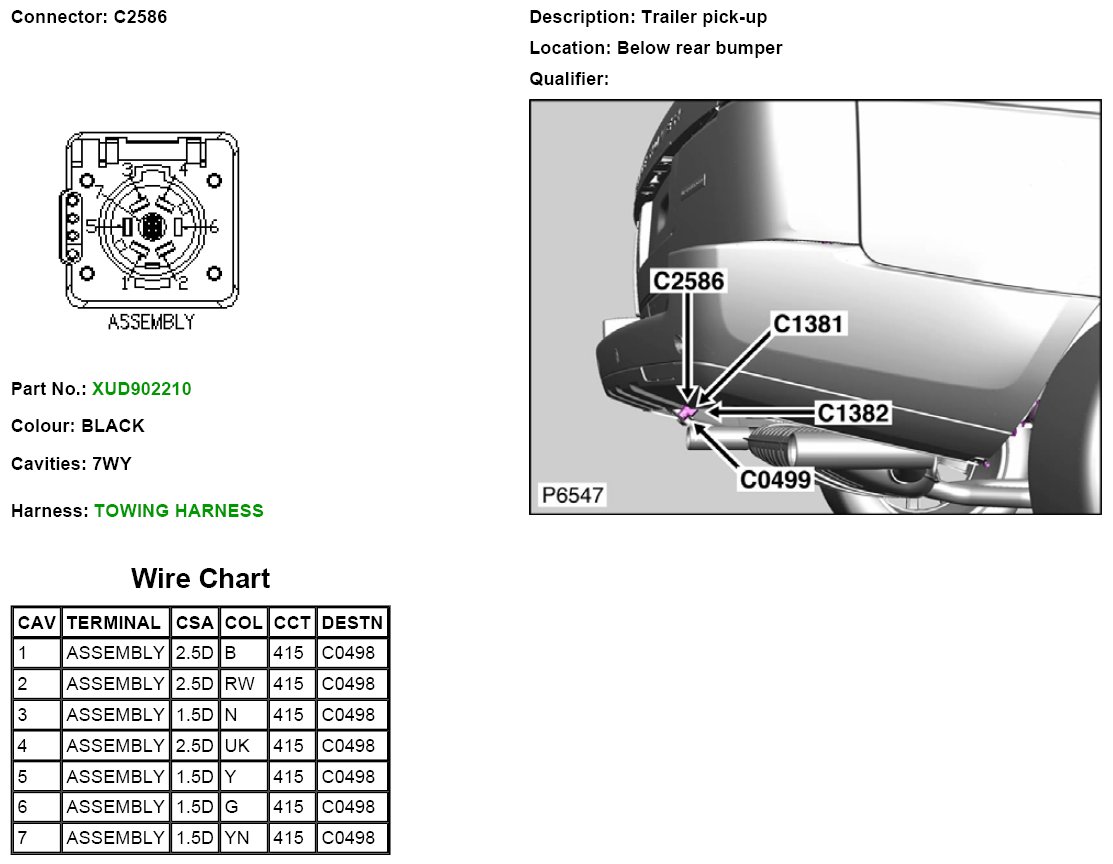 Connector: C2586

3 4
7
5 6
1 2
ASSEMBLY

Part No.: XUD902210

Colour: BLACK

Cavities: 7WY

Harness: TOWING HARNESS

Wire Chart

| CAV | TERMINAL | CSA | COL | CCT | DESTN |
|---|---|---|---|---|---|
| 1 | ASSEMBLY | 2.5D | B | 415 | C0498 |
| 2 | ASSEMBLY | 2.5D | RW | 415 | C0498 |
| 3 | ASSEMBLY | 1.5D | N | 415 | C0498 |
| 4 | ASSEMBLY | 2.5D | UK | 415 | C0498 |
| 5 | ASSEMBLY | 1.5D | Y | 415 | C0498 |
| 6 | ASSEMBLY | 1.5D | G | 415 | C0498 |
| 7 | ASSEMBLY | 1.5D | YN | 415 | C0498 |

Description: Trailer pick-up

Location: Below rear bumper

Qualifier:

C2586
C1381
C1382
C0499
P6547