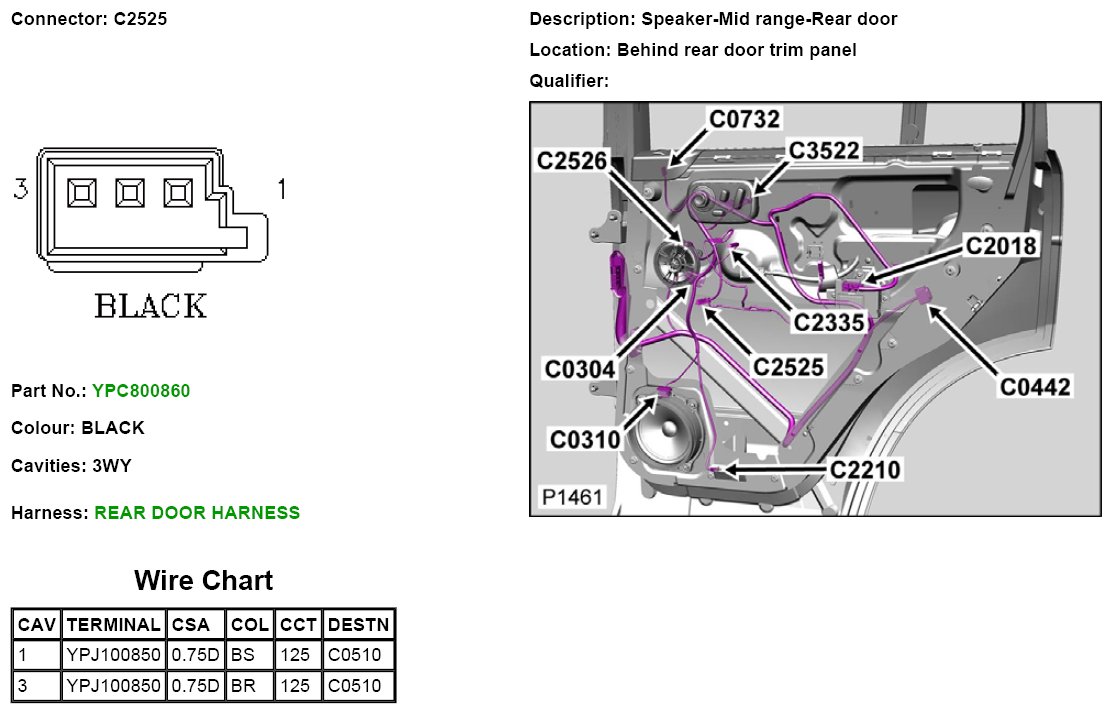 Connector: C2525

3 1

BLACK

Part No.: YPC800860

Colour: BLACK

Cavities: 3WY

Harness: REAR DOOR HARNESS

Wire Chart

| CAV | TERMINAL | CSA | COL | CCT | DESTN |
|---|---|---|---|---|---|
| 1 | YPJ100850 | 0.75D | BS | 125 | C0510 |
| 3 | YPJ100850 | 0.75D | BR | 125 | C0510 |

Description: Speaker-Mid range-Rear door

Location: Behind rear door trim panel

Qualifier:

C0732
C2526
C3522
C2018
C2335
C0304
C2525
C0442
C0310
C2210
P1461