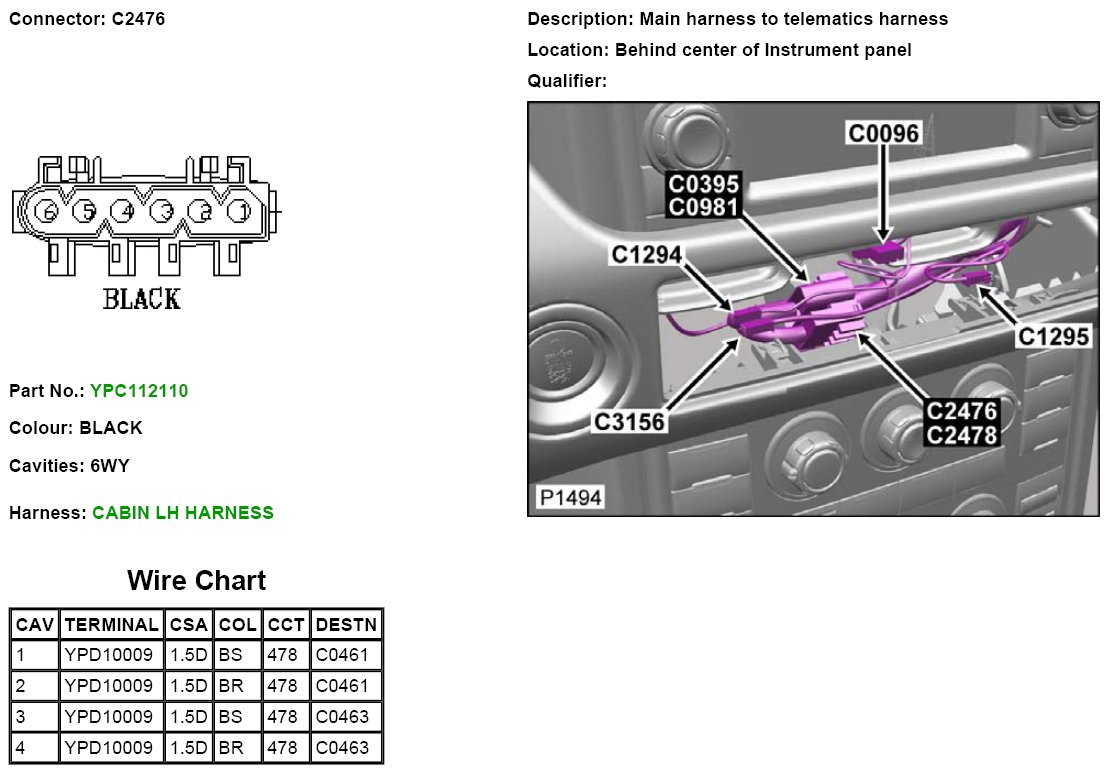 Connector: C2476

6 5 4 3 2 1

BLACK

Part No.: YPC112110

Colour: BLACK

Cavities: 6WY

Harness: CABIN LH HARNESS

Description: Main harness to telematics harness

Location: Behind center of Instrument panel

Qualifier:

C0096
C0395
C0981
C1294
C1295
C3156
C2476
C2478
P1494

Wire Chart

| CAV | TERMINAL | CSA | COL | CCT | DESTN |
|---|---|---|---|---|---|
| 1 | YPD10009 | 1.5D | BS | 478 | C0461 |
| 2 | YPD10009 | 1.5D | BR | 478 | C0461 |
| 3 | YPD10009 | 1.5D | BS | 478 | C0463 |
| 4 | YPD10009 | 1.5D | BR | 478 | C0463 |