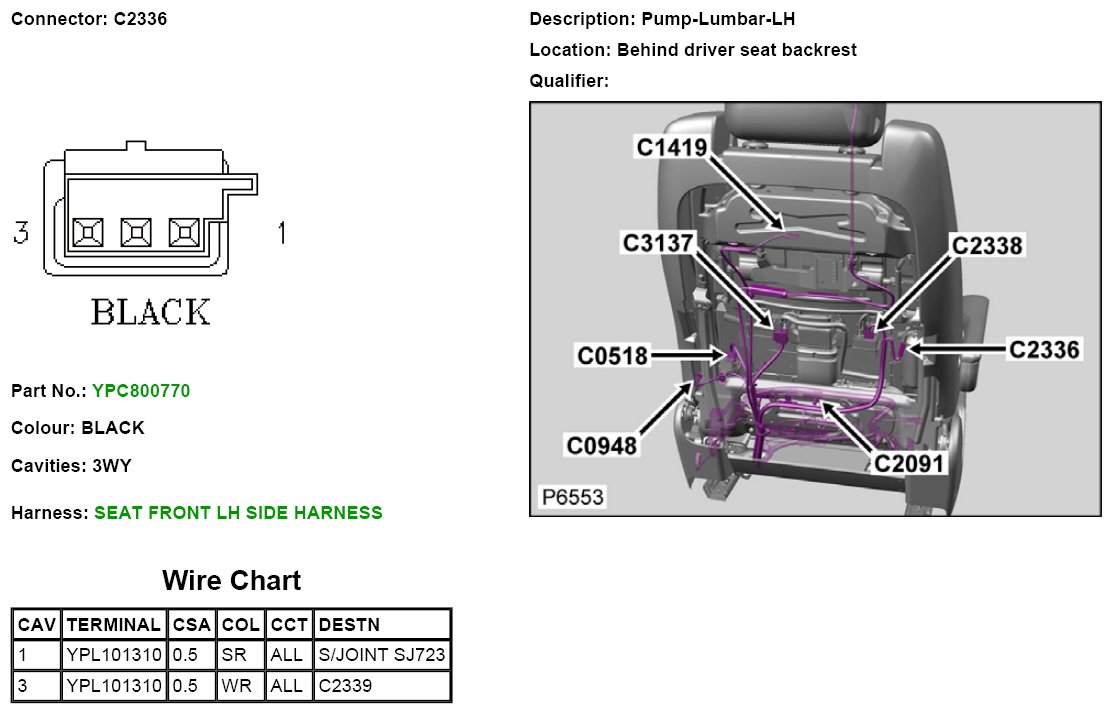 Connector: C2336

3 1

BLACK

Part No.: YPC800770

Colour: BLACK

Cavities: 3WY

Harness: SEAT FRONT LH SIDE HARNESS

Wire Chart

| CAV | TERMINAL | CSA | COL | CCT | DESTN |
|---|---|---|---|---|---|
| 1 | YPL101310 | 0.5 | SR | ALL | S/JOINT SJ723 |
| 3 | YPL101310 | 0.5 | WR | ALL | C2339 |

Description: Pump-Lumbar-LH

Location: Behind driver seat backrest

Qualifier:

C1419

C3137

C2338

C0518

C2336

C0948

C2091

P6553