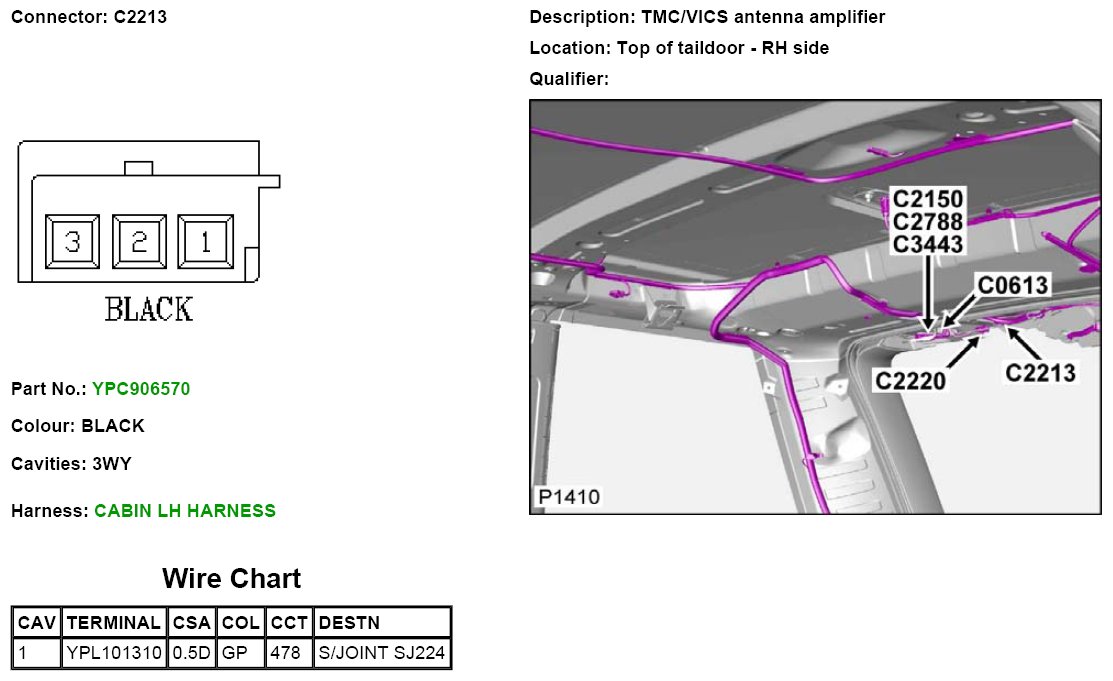 Connector: C2213

3 2 1

BLACK

Part No.: YPC906570

Colour: BLACK

Cavities: 3WY

Harness: CABIN LH HARNESS

Wire Chart

| CAV | TERMINAL | CSA | COL | CCT | DESTN |
|---|---|---|---|---|---|
| 1 | YPL101310 | 0.5D | GP | 478 | S/JOINT SJ224 |

Description: TMC/VICS antenna amplifier

Location: Top of taildoor - RH side

Qualifier:

C2150
C2788
C3443
C0613
C2220
C2213
P1410