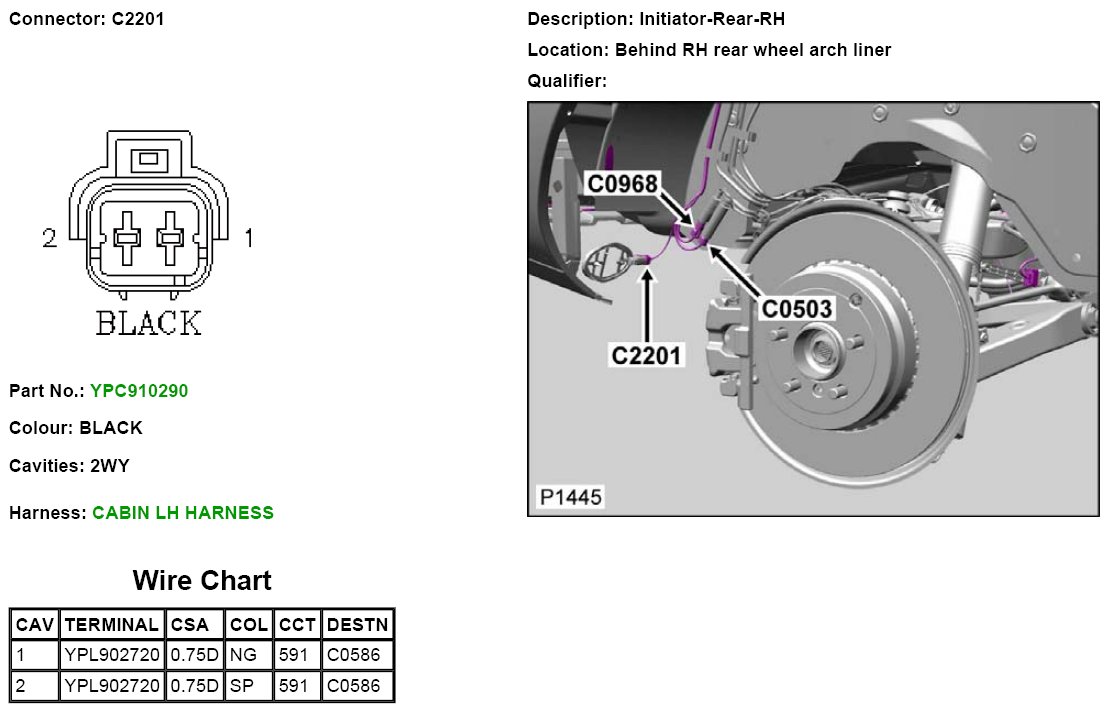 Connector: C2201

2
1
BLACK

Part No.: YPC910290

Colour: BLACK

Cavities: 2WY

Harness: CABIN LH HARNESS

Wire Chart

| CAV | TERMINAL | CSA | COL | CCT | DESTN |
|---|---|---|---|---|---|
| 1 | YPL902720 | 0.75D | NG | 591 | C0586 |
| 2 | YPL902720 | 0.75D | SP | 591 | C0586 |

Description: Initiator-Rear-RH

Location: Behind RH rear wheel arch liner

Qualifier:

C0968
C0503
C2201
P1445