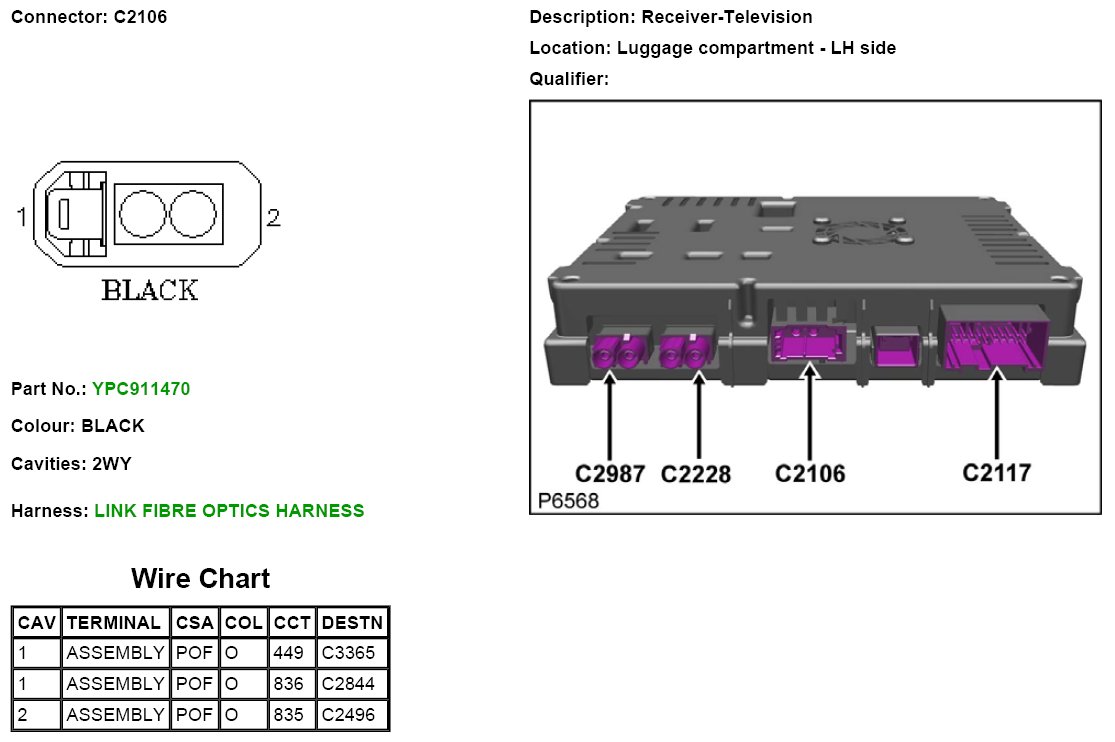 Connector: C2106

1

2

BLACK

Part No.: YPC911470

Colour: BLACK

Cavities: 2WY

Harness: LINK FIBRE OPTICS HARNESS

Wire Chart

| CAV | TERMINAL | CSA | COL | CCT | DESTN |
|---|---|---|---|---|---|
| 1 | ASSEMBLY | POF | O | 449 | C3365 |
| 1 | ASSEMBLY | POF | O | 836 | C2844 |
| 2 | ASSEMBLY | POF | O | 835 | C2496 |

Description: Receiver-Television

Location: Luggage compartment - LH side

Qualifier:

C2987 C2228 C2106 C2117

P6568