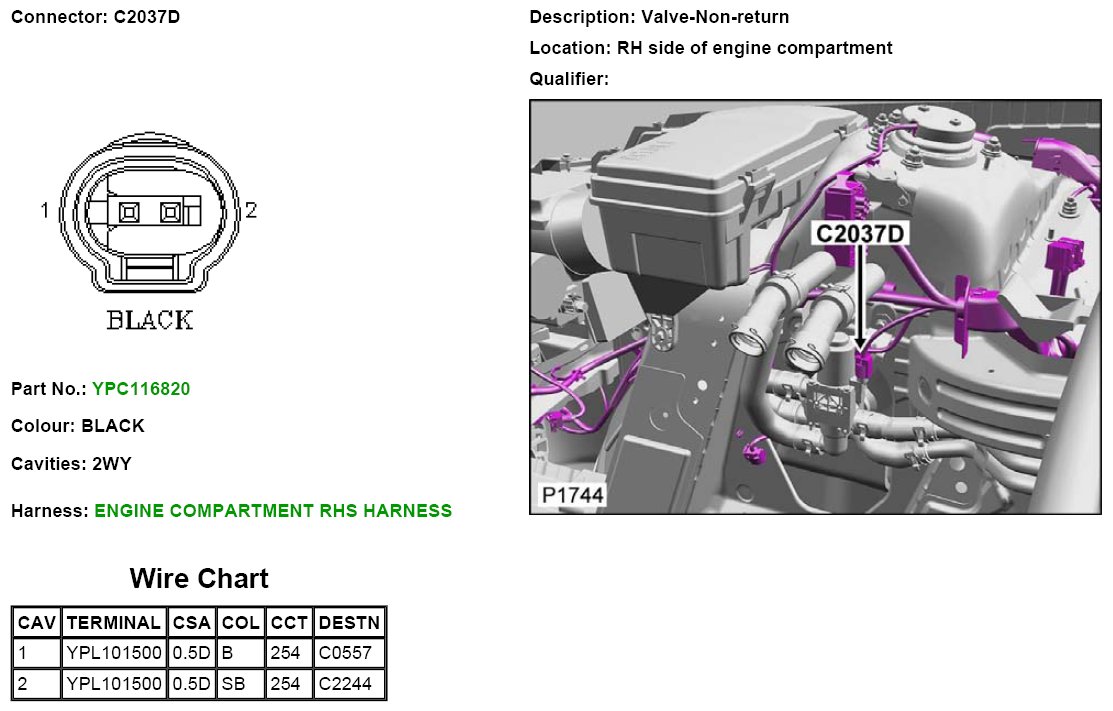 Connector: C2037D

1

2

BLACK

Part No.: YPC116820

Colour: BLACK

Cavities: 2WY

Harness: ENGINE COMPARTMENT RHS HARNESS

Description: Valve-Non-return

Location: RH side of engine compartment

Qualifier:

C2037D

P1744

Wire Chart

| CAV | TERMINAL | CSA | COL | CCT | DESTN |
|---|---|---|---|---|---|
| 1 | YPL101500 | 0.5D | B | 254 | C0557 |
| 2 | YPL101500 | 0.5D | SB | 254 | C2244 |